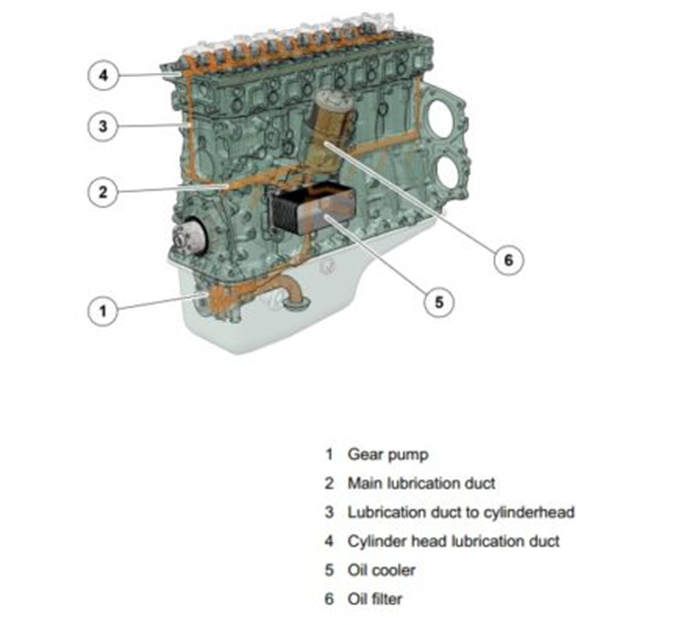 4
3
2
1
6
5

1 Gear pump
2 Main lubrication duct
3 Lubrication duct to cylinderhead
4 Cylinder head lubrication duct
5 Oil cooler
6 Oil filter