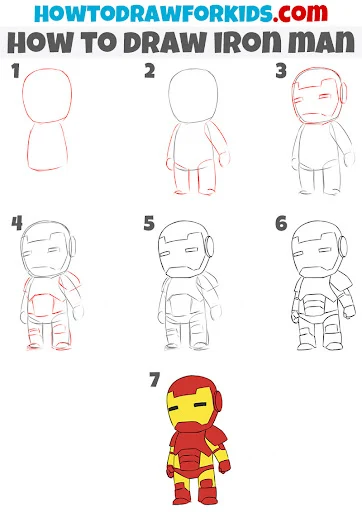 HOWTODRAWFORKIDS.com
HOW TO DRAW IRON MAN

1

2

3

4

5

6

7