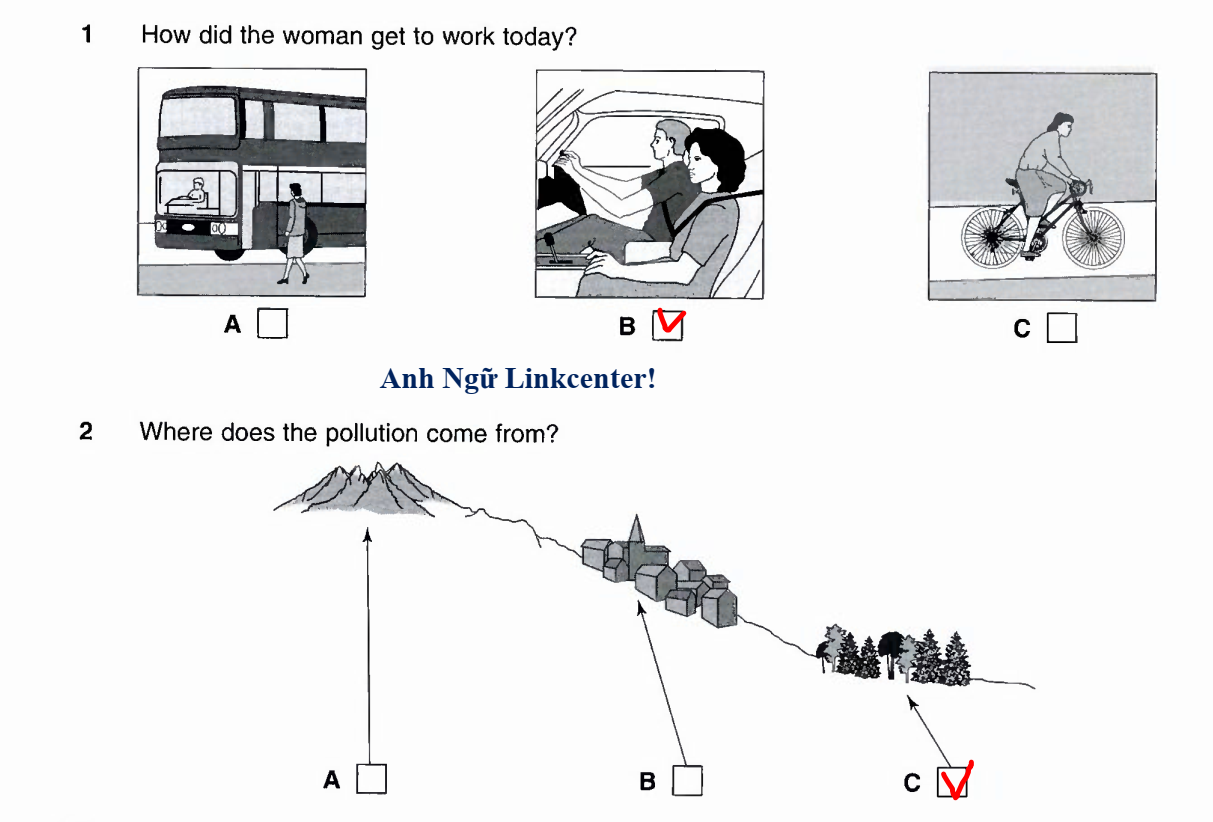 1 How did the woman get to work today?

A ☐

B ☑

C ☐

Anh Ngữ Linkcenter!

2 Where does the pollution come from?

A ☐

B ☐

C ☑