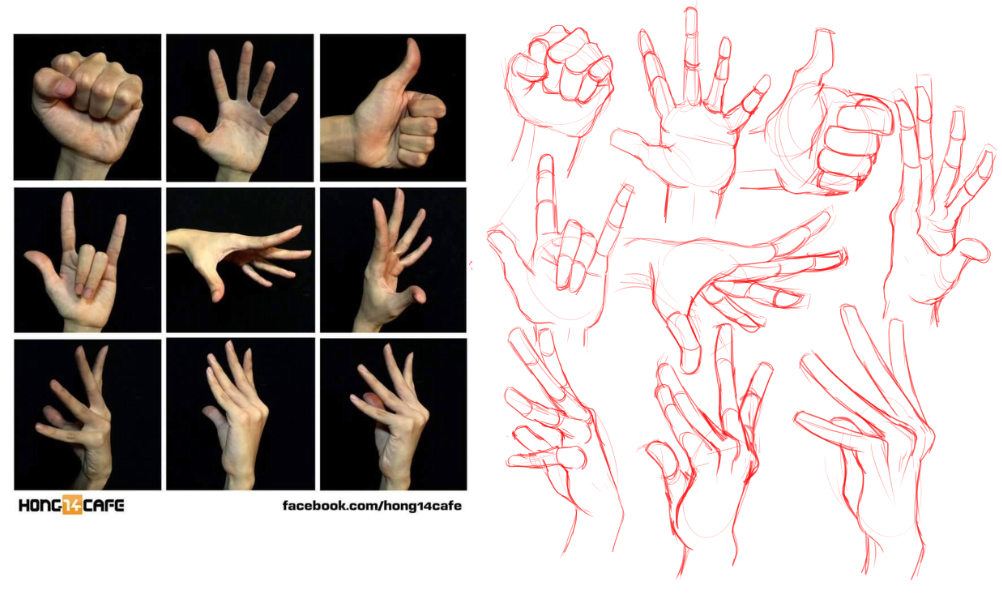 HONG14CAFE

facebook.com/hong14cafe