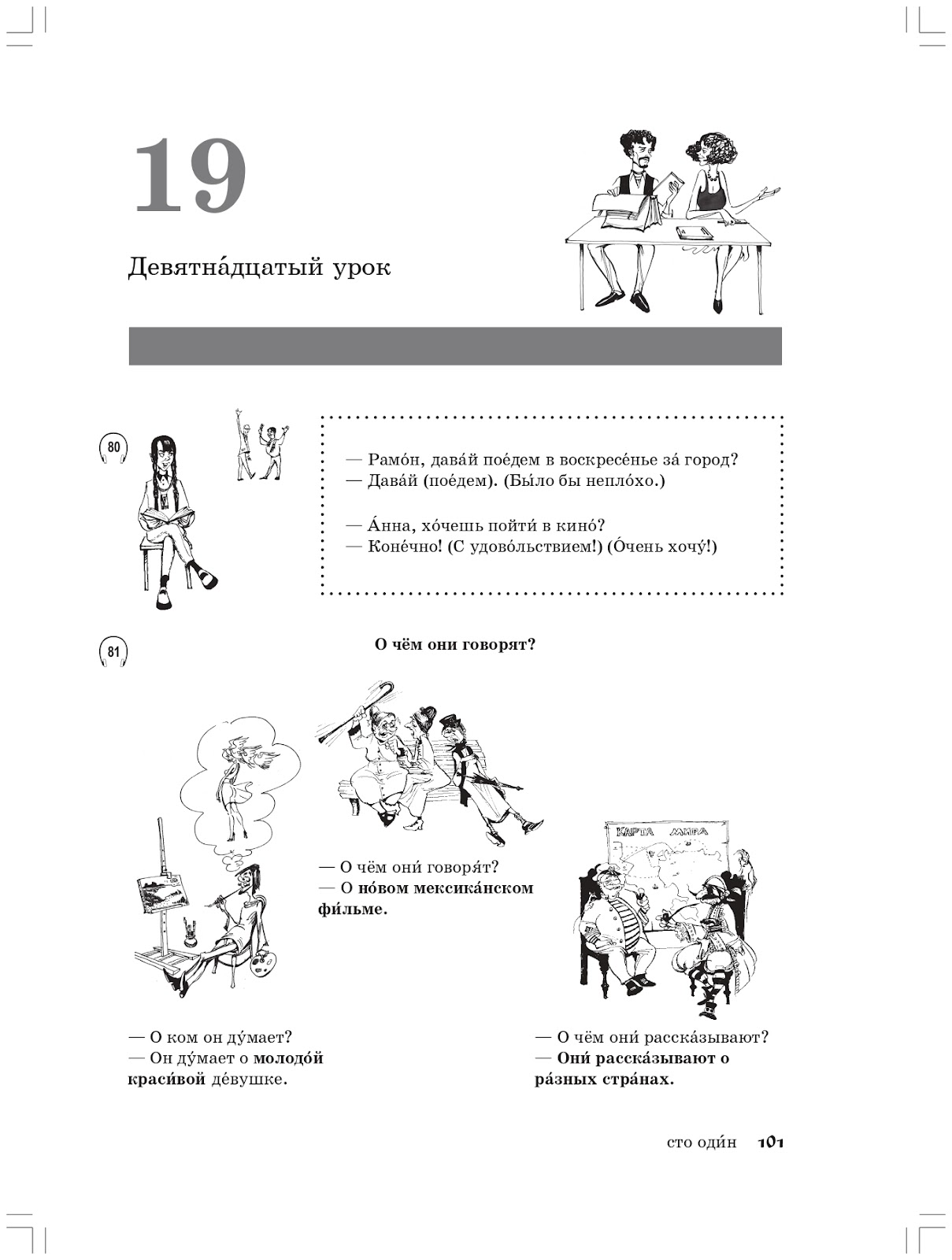 19

Девятна́дцатый урок

80

— Рамо́н, дава́й пое́дем в воскресе́нье за́ город?
— Дава́й (пое́дем). (Бы́ло бы непло́хо.)

— А́нна, хо́чешь пойти́ в кино́?
— Коне́чно! (С удово́льствием!) (О́чень хочу́!)

81

О чём они говорят?

— О чём они́ говоря́т?
— О но́вом мексика́нском фи́льме.

КАРТА МИРА

— О ком он ду́мает?
— Он ду́мает о молодо́й краси́вой де́вушке.

— О чём они́ расска́зывают?
— Они́ расска́зывают о ра́зных стра́нах.

сто оди́н 101