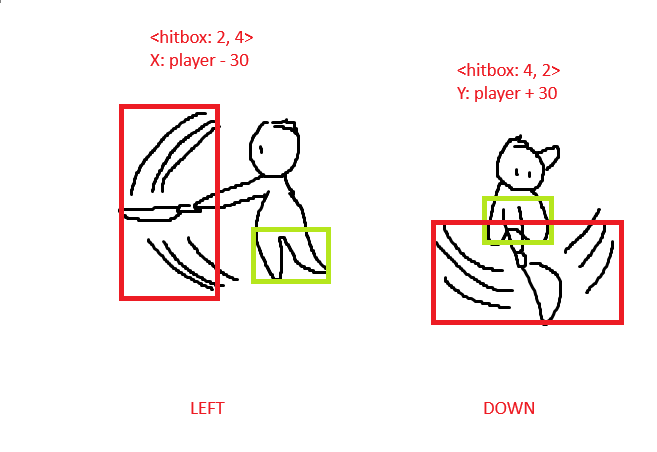 <hitbox: 2, 4>
X: player - 30

<hitbox: 4, 2>
Y: player + 30

LEFT

DOWN