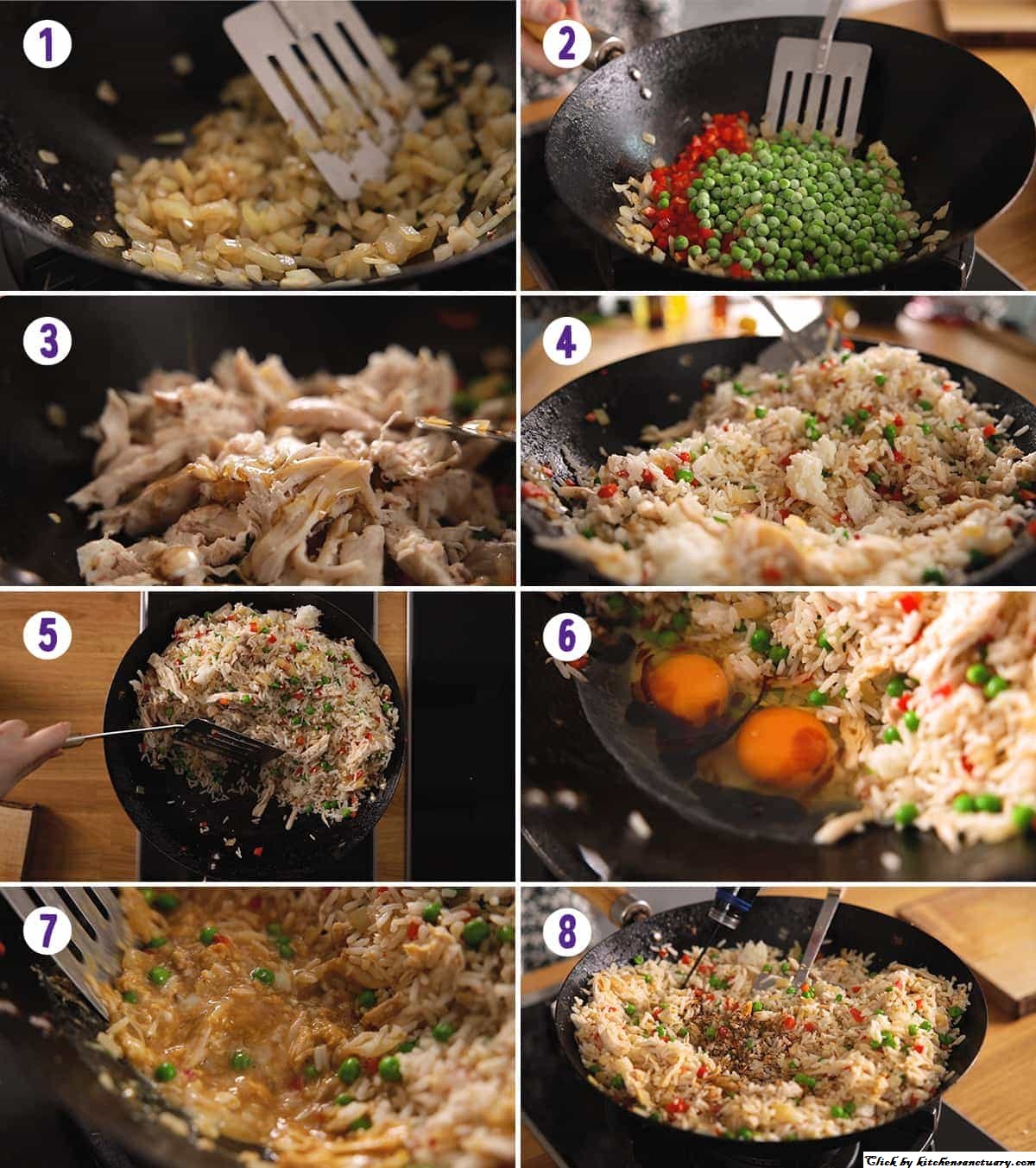 1
2
3
4
5
6
7
8
Click by kitchensanctuary.com