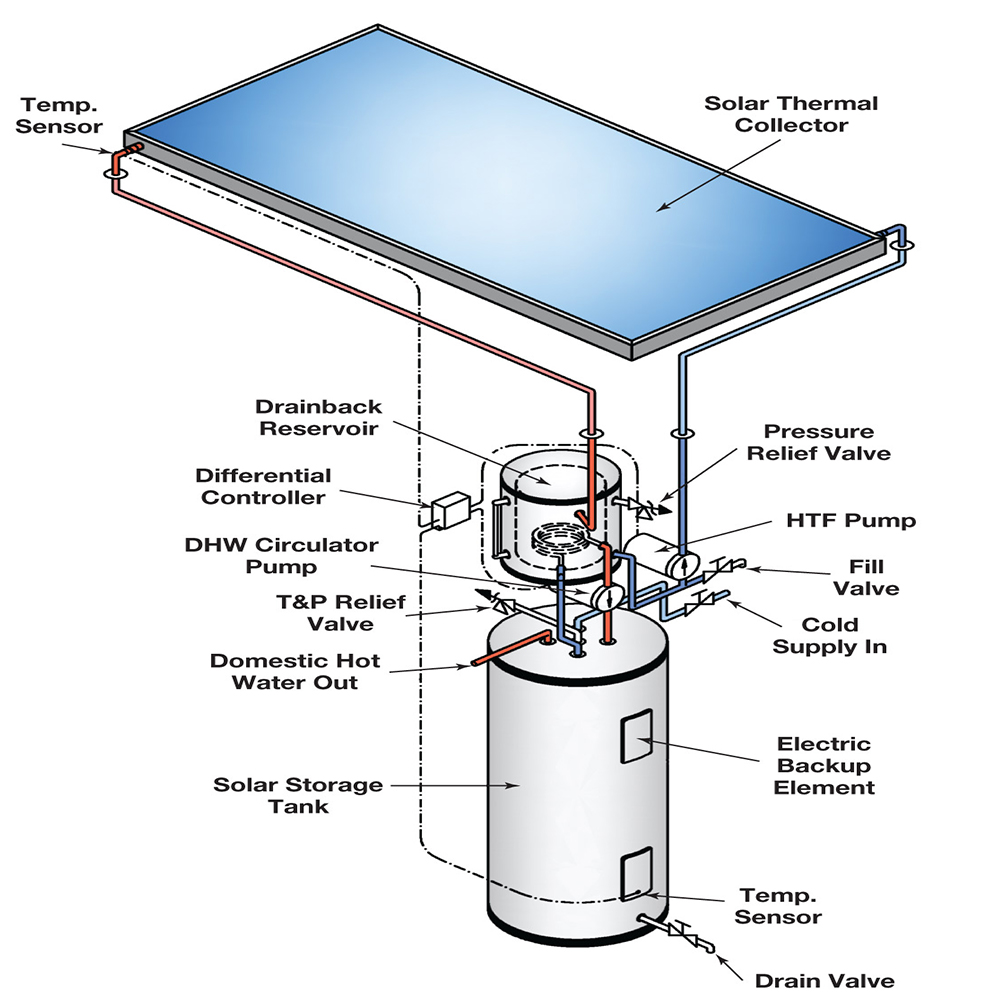 Temp. Sensor

Solar Thermal Collector

Drainback Reservoir

Pressure Relief Valve

Differential Controller

HTF Pump

DHW Circulator Pump

Fill Valve

T&P Relief Valve

Cold Supply In

Domestic Hot Water Out

Electric Backup Element

Solar Storage Tank

Temp. Sensor

Drain Valve