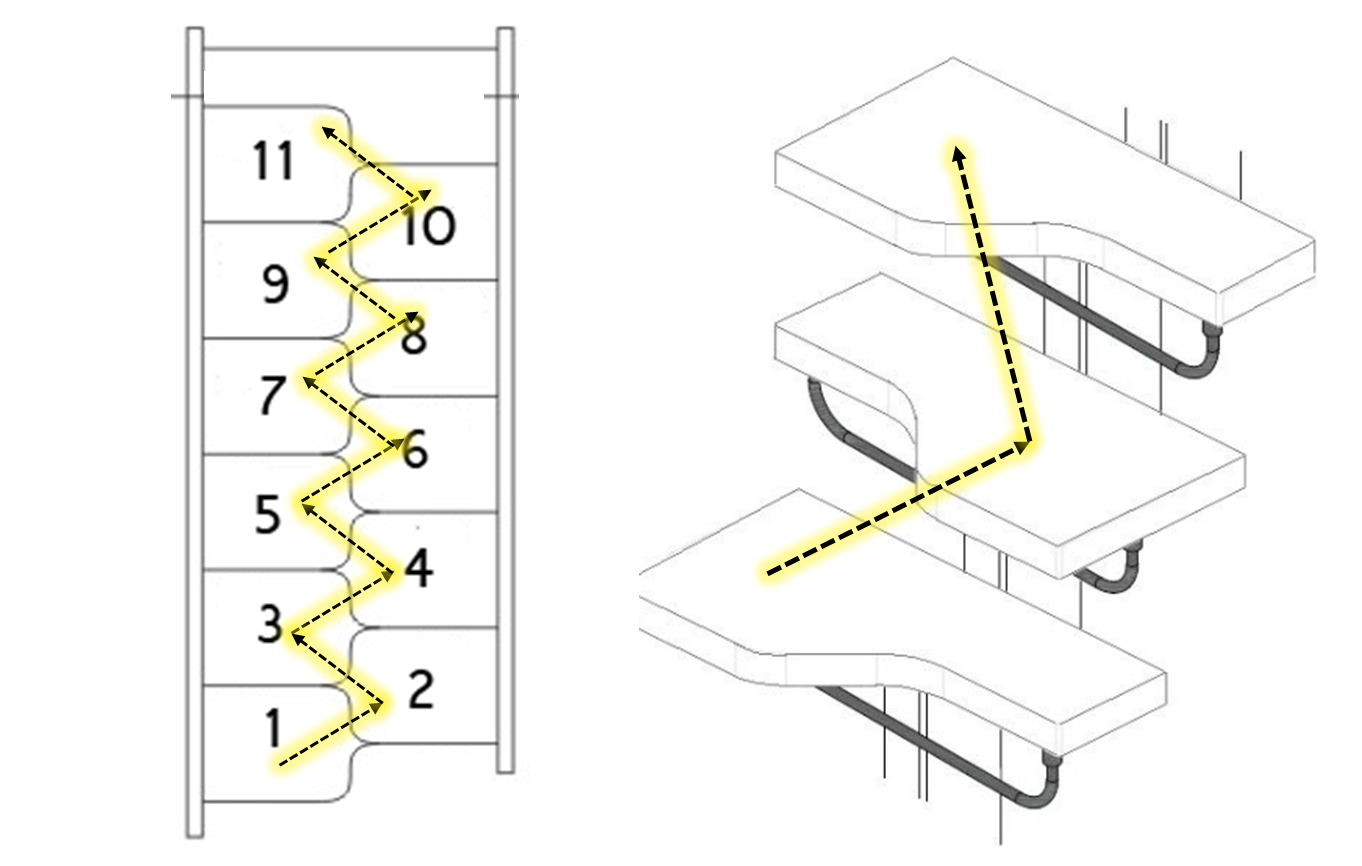 11
10
9
8
7
6
5
4
3
2
1