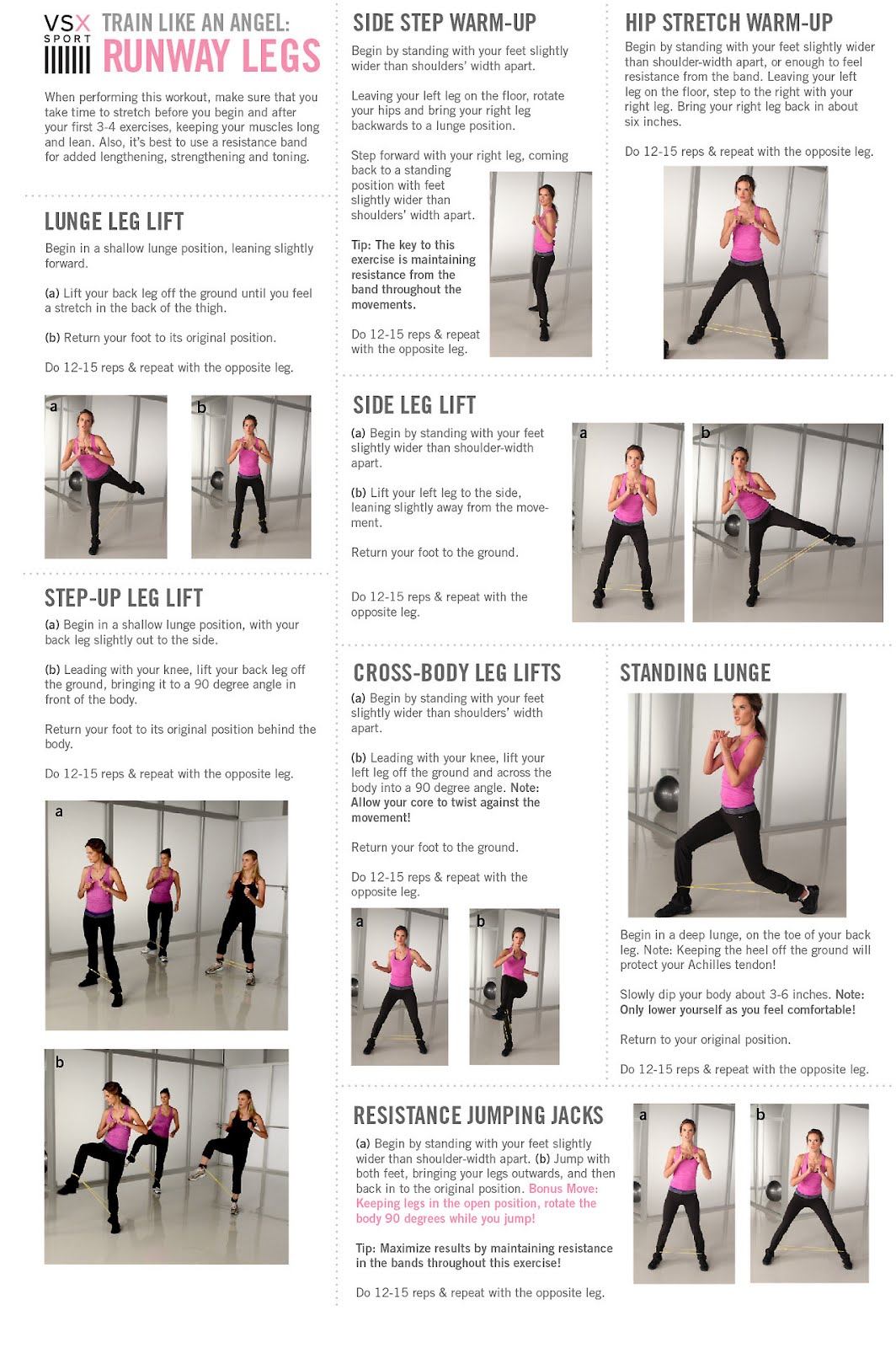 VSX SPORT

TRAIN LIKE AN ANGEL: RUNWAY LEGS

When performing this workout, make sure that you take time to stretch before you begin and after your first 3-4 exercises, keeping your muscles long and lean. Also, it's best to use a resistance band for added lengthening, strengthening and toning.

LUNGE LEG LIFT

Begin in a shallow lunge position, leaning slightly forward.

(a) Lift your back leg off the ground until you feel a stretch in the back of the thigh.

(b) Return your foot to its original position.

Do 12-15 reps & repeat with the opposite leg.

a

b

STEP-UP LEG LIFT

(a) Begin in a shallow lunge position, with your back leg slightly out to the side.

(b) Leading with your knee, lift your back leg off the ground, bringing it to a 90 degree angle in front of the body.

Return your foot to its original position behind the body.

Do 12-15 reps & repeat with the opposite leg.

a

b

SIDE STEP WARM-UP

Begin by standing with your feet slightly wider than shoulders' width apart.

Leaving your left leg on the floor, rotate your hips and bring your right leg backwards to a lunge position.

Step forward with your right leg, coming back to a standing position with feet slightly wider than shoulders' width apart.

Tip: The key to this exercise is maintaining resistance from the band throughout the movements.

Do 12-15 reps & repeat with the opposite leg.

HIP STRETCH WARM-UP

Begin by standing with your feet slightly wider than shoulder-width apart, or enough to feel resistance from the band. Leaving your left leg on the floor, step to the right with your right leg. Bring your right leg back in about six inches.

Do 12-15 reps & repeat with the opposite leg.

SIDE LEG LIFT

(a) Begin by standing with your feet slightly wider than shoulder-width apart.

(b) Lift your left leg to the side, leaning slightly away from the movement.

Return your foot to the ground.

Do 12-15 reps & repeat with the opposite leg.

a

b

CROSS-BODY LEG LIFTS

(a) Begin by standing with your feet slightly wider than shoulders' width apart.

(b) Leading with your knee, lift your left leg off the ground and across the body into a 90 degree angle. Note: Allow your core to twist against the movement!

Return your foot to the ground.

Do 12-15 reps & repeat with the opposite leg.

a

b

STANDING LUNGE

Begin in a deep lunge, on the toe of your back leg. Note: Keeping the heel off the ground will protect your Achilles tendon!

Slowly dip your body about 3-6 inches. Note: Only lower yourself as you feel comfortable!

Return to your original position.

Do 12-15 reps & repeat with the opposite leg.

RESISTANCE JUMPING JACKS

(a) Begin by standing with your feet slightly wider than shoulder-width apart. (b) Jump with both feet, bringing your legs outwards, and then back in to the original position. Bonus Move: Keeping legs in the open position, rotate the body 90 degrees while you jump!

Tip: Maximize results by maintaining resistance in the bands throughout this exercise!

Do 12-15 reps & repeat with the opposite leg.

a

b