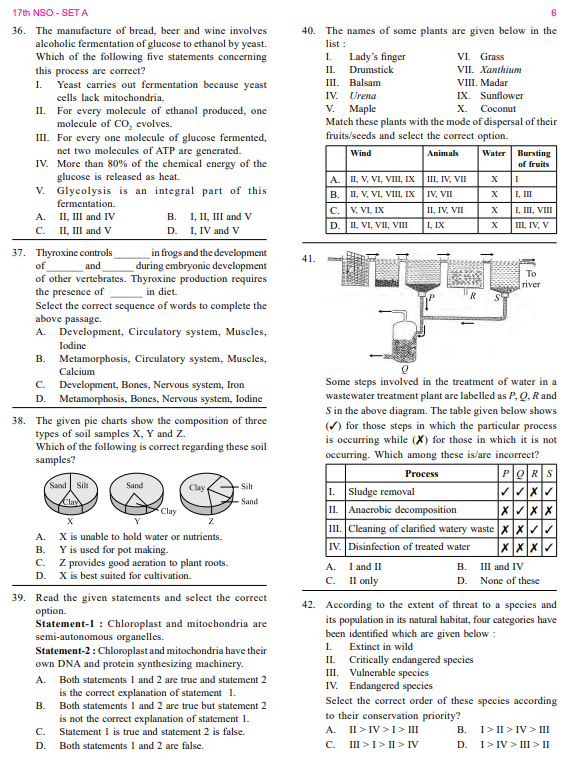 17th NSO - SET A

6

36. The manufacture of bread, beer and wine involves alcoholic fermentation of glucose to ethanol by yeast. Which of the following five statements concerning this process are correct?
I. Yeast carries out fermentation because yeast cells lack mitochondria.
II. For every molecule of ethanol produced, one molecule of $CO_2$ evolves.
III. For every one molecule of glucose fermented, net two molecules of ATP are generated.
IV. More than 80% of the chemical energy of the glucose is released as heat.
V. Glycolysis is an integral part of this fermentation.
A. II, III and IV
B. I, II, III and V
C. II, III and V
D. I, IV and V

37. Thyroxine controls ______ in frogs and the development of ______ and ______ during embryonic development of other vertebrates. Thyroxine production requires the presence of ______ in diet.
Select the correct sequence of words to complete the above passage.
A. Development, Circulatory system, Muscles, Iodine
B. Metamorphosis, Circulatory system, Muscles, Calcium
C. Development, Bones, Nervous system, Iron
D. Metamorphosis, Bones, Nervous system, Iodine

38. The given pie charts show the composition of three types of soil samples X, Y and Z.
Which of the following is correct regarding these soil samples?

Sand Silt Clay
X
Sand Clay
Y
Clay Silt Sand
Z

A. X is unable to hold water or nutrients.
B. Y is used for pot making.
C. Z provides good aeration to plant roots.
D. X is best suited for cultivation.

39. Read the given statements and select the correct option.
Statement-1 : Chloroplast and mitochondria are semi-autonomous organelles.
Statement-2 : Chloroplast and mitochondria have their own DNA and protein synthesizing machinery.
A. Both statements 1 and 2 are true and statement 2 is the correct explanation of statement 1.
B. Both statements 1 and 2 are true but statement 2 is not the correct explanation of statement 1.
C. Statement 1 is true and statement 2 is false.
D. Both statements 1 and 2 are false.

40. The names of some plants are given below in the list :
I. Lady's finger
II. Drumstick
III. Balsam
IV. Urena
V. Maple
VI. Grass
VII. Xanthium
VIII. Madar
IX. Sunflower
X. Coconut
Match these plants with the mode of dispersal of their fruits/seeds and select the correct option.

| | Wind | Animals | Water | Bursting of fruits |
|---|---|---|---|---|
| A. | II, V, VI, VIII, IX | III, IV, VII | X | I |
| B. | II, V, VI, VIII, IX | IV, VII | X | I, III |
| C. | V, VI, IX | II, IV, VII | X | I, III, VIII |
| D. | II, VI, VII, VIII | I, IX | X | III, IV, V |

41.
To river
P R S
Q

Some steps involved in the treatment of water in a wastewater treatment plant are labelled as P, Q, R and S in the above diagram. The table given below shows (✓) for those steps in which the particular process is occurring while (✗) for those in which it is not occurring. Which among these is/are incorrect?

| | Process | P | Q | R | S |
|---|---|---|---|---|---|
| I. | Sludge removal | ✓ | ✓ | ✗ | ✓ |
| II. | Anaerobic decomposition | ✗ | ✓ | ✗ | ✗ |
| III. | Cleaning of clarified watery waste | ✗ | ✗ | ✓ | ✓ |
| IV. | Disinfection of treated water | ✗ | ✗ | ✗ | ✓ |

A. I and II
B. III and IV
C. II only
D. None of these

42. According to the extent of threat to a species and its population in its natural habitat, four categories have been identified which are given below :
I. Extinct in wild
II. Critically endangered species
III. Vulnerable species
IV. Endangered species
Select the correct order of these species according to their conservation priority?
A. II > IV > I > III
B. I > II > IV > III
C. III > I > II > IV
D. I > IV > III > II