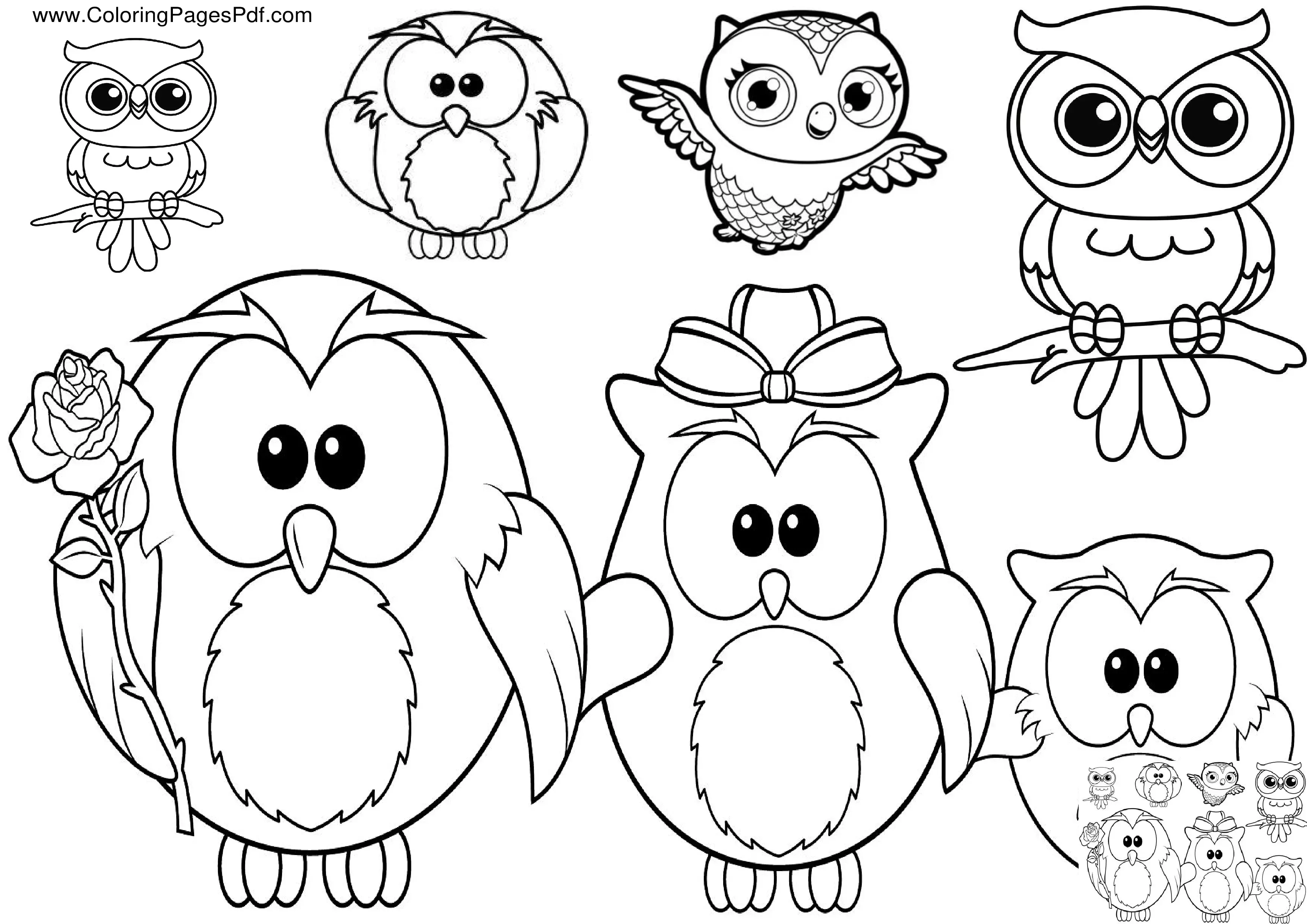 www.ColoringPagesPdf.com