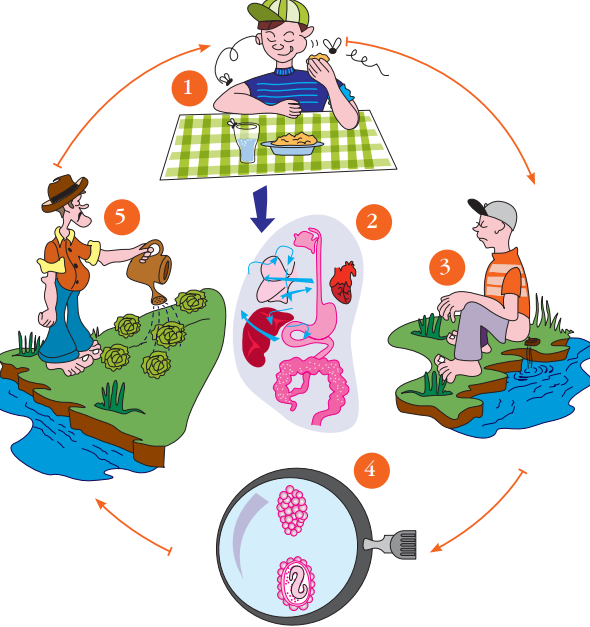 1

2

3

4

5