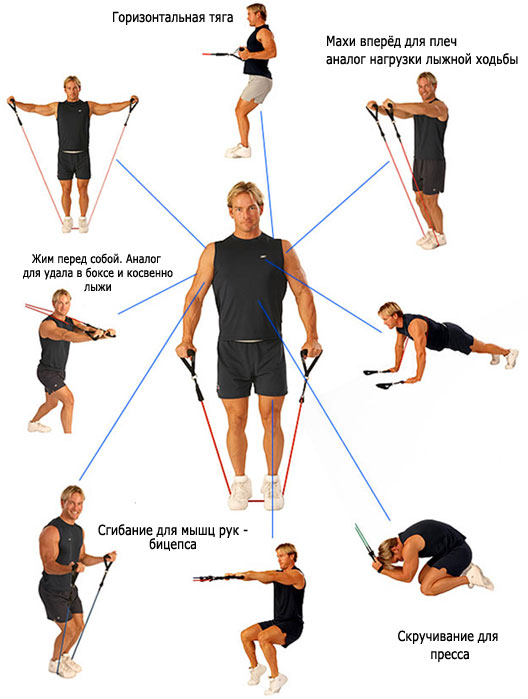 Горизонтальная тяга

Махи вперёд для плеч аналог нагрузки лыжной ходьбы

Жим перед собой. Аналог для удала в боксе и косвенно лыжи

Сгибание для мышц рук - бицепса

Скручивание для пресса