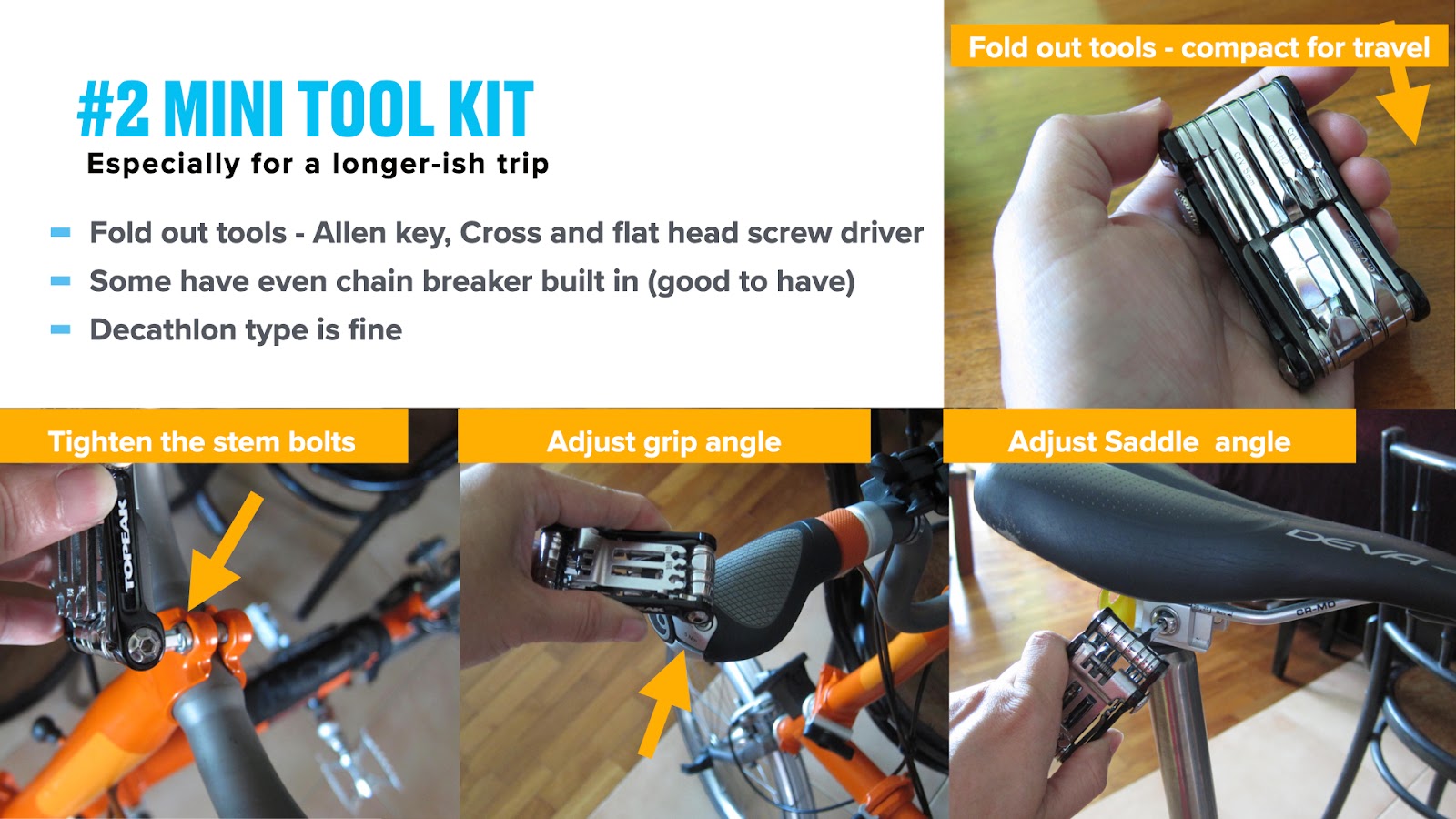 #2 MINI TOOL KIT
Especially for a longer-ish trip

- Fold out tools - Allen key, Cross and flat head screw driver
- Some have even chain breaker built in (good to have)
- Decathlon type is fine

Fold out tools - compact for travel

Tighten the stem bolts

TOPEAK

Adjust grip angle

Adjust Saddle angle

DEVA

CR-MO