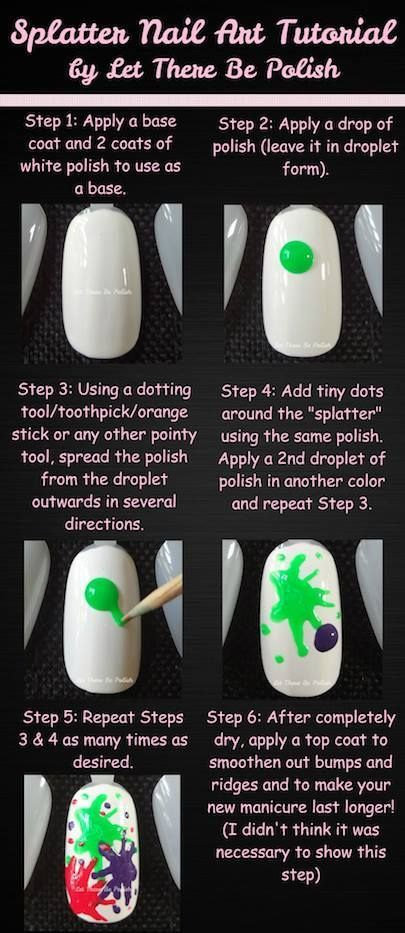 Splatter Nail Art Tutorial
by Let There Be Polish

Step 1: Apply a base coat and 2 coats of white polish to use as a base.

Let There Be Polish

Step 2: Apply a drop of polish (leave it in droplet form).

Let There Be Polish

Step 3: Using a dotting tool/toothpick/orange stick or any other pointy tool, spread the polish from the droplet outwards in several directions.

Let There Be Polish

Step 4: Add tiny dots around the "splatter" using the same polish. Apply a 2nd droplet of polish in another color and repeat Step 3.

Let There Be Polish

Step 5: Repeat Steps 3 & 4 as many times as desired.

Let There Be Polish

Step 6: After completely dry, apply a top coat to smoothen out bumps and ridges and to make your new manicure last longer! (I didn't think it was necessary to show this step)