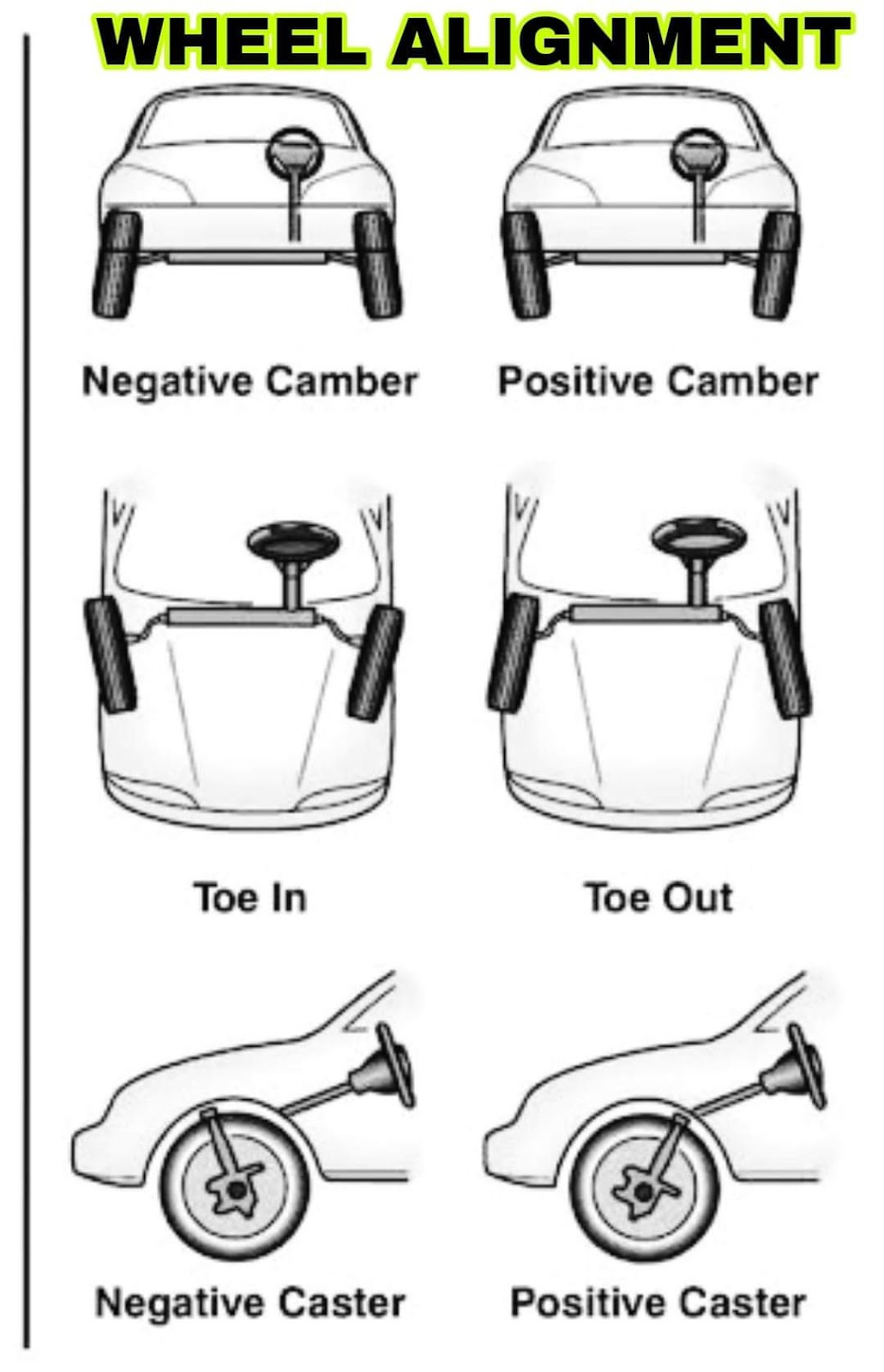 WHEEL ALIGNMENT

Negative Camber

Positive Camber

Toe In

Toe Out

Negative Caster

Positive Caster