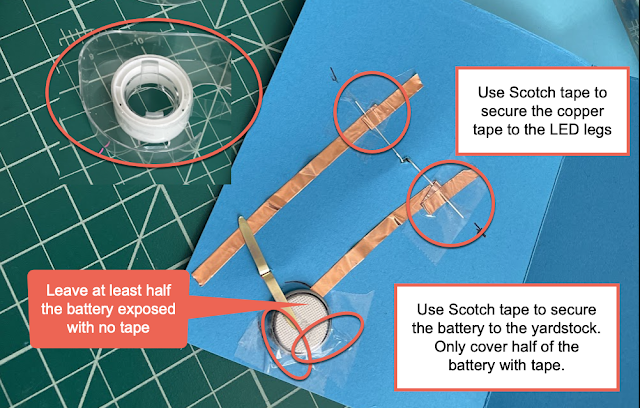 Use Scotch tape to secure the copper tape to the LED legs

Leave at least half the battery exposed with no tape

Use Scotch tape to secure the battery to the yardstock. Only cover half of the battery with tape.