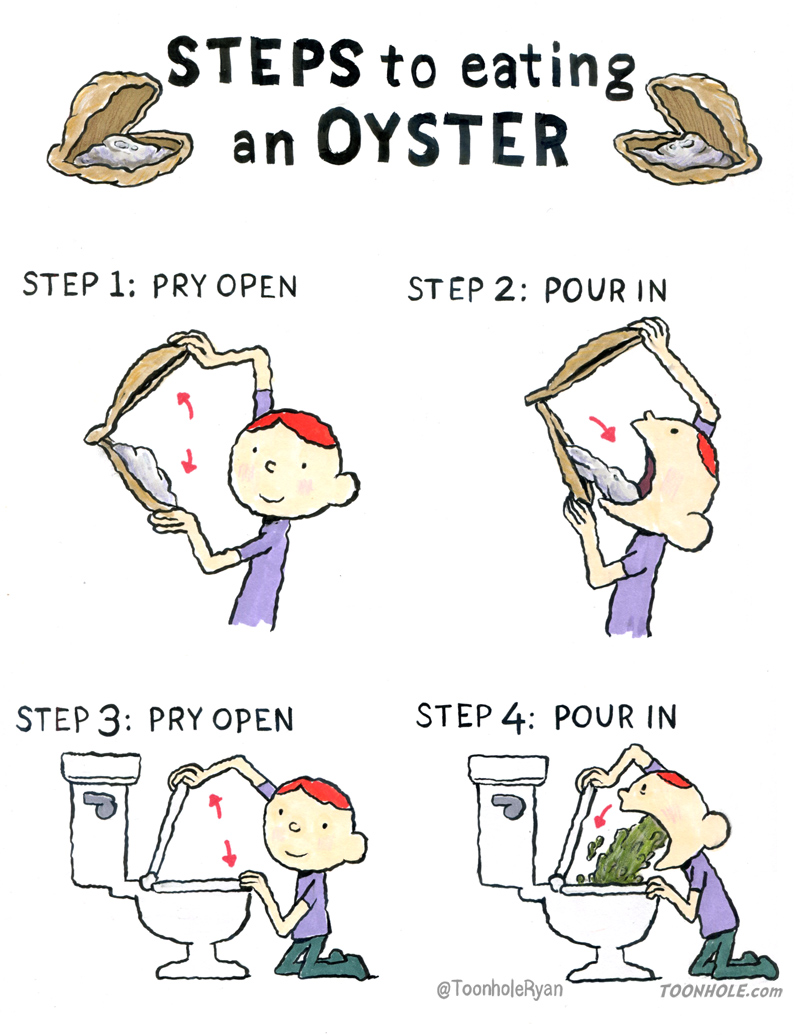 STEPS to eating an OYSTER

STEP 1: PRY OPEN

STEP 2: POUR IN

STEP 3: PRY OPEN

STEP 4: POUR IN

@ToonholeRyan

TOONHOLE.com