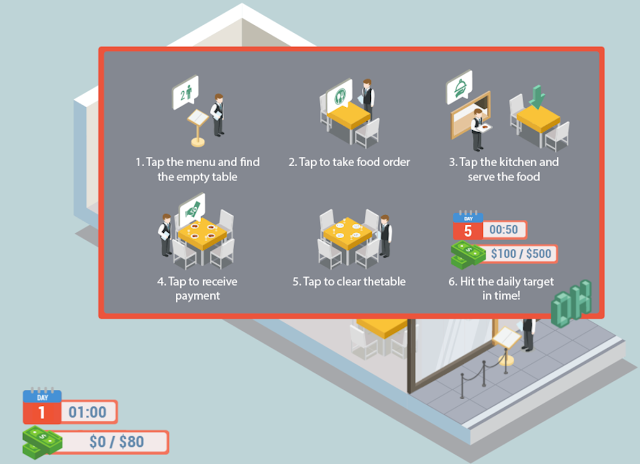 2

1. Tap the menu and find the empty table

2. Tap to take food order

3. Tap the kitchen and serve the food

4. Tap to receive payment

5. Tap to clear thetable

DAY
5
00:50

$100 / $500

6. Hit the daily target in time!

OK

DAY
1
01:00

$0 / $80