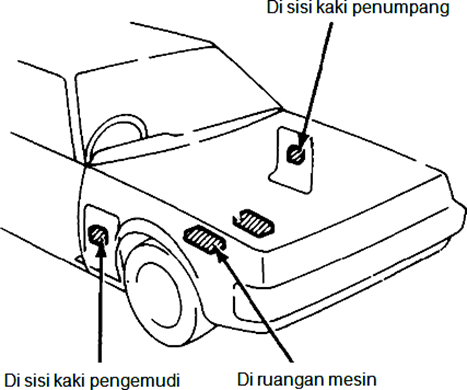 Di sisi kaki penumpang

Di sisi kaki pengemudi

Di ruangan mesin