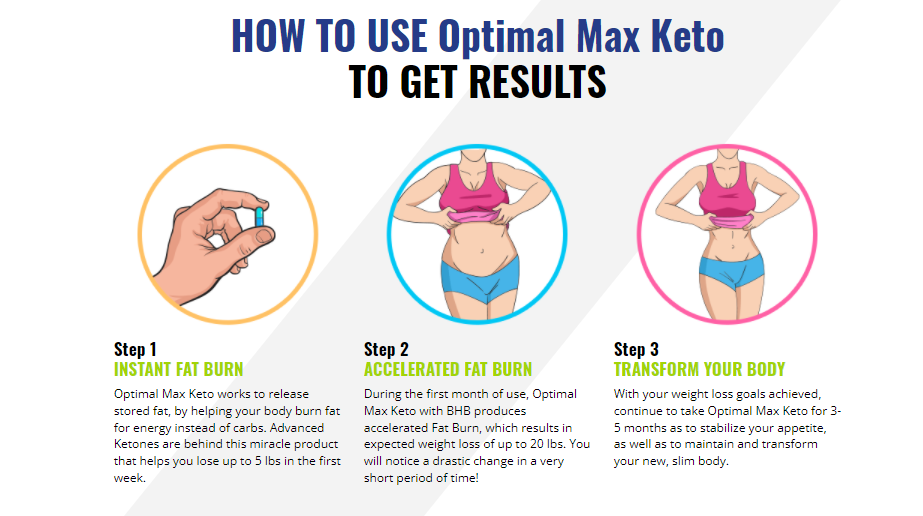 HOW TO USE Optimal Max Keto
TO GET RESULTS

Step 1
INSTANT FAT BURN
Optimal Max Keto works to release stored fat, by helping your body burn fat for energy instead of carbs. Advanced Ketones are behind this miracle product that helps you lose up to 5 lbs in the first week.

Step 2
ACCELERATED FAT BURN
During the first month of use, Optimal Max Keto with BHB produces accelerated Fat Burn, which results in expected weight loss of up to 20 lbs. You will notice a drastic change in a very short period of time!

Step 3
TRANSFORM YOUR BODY
With your weight loss goals achieved, continue to take Optimal Max Keto for 3-5 months as to stabilize your appetite, as well as to maintain and transform your new, slim body.