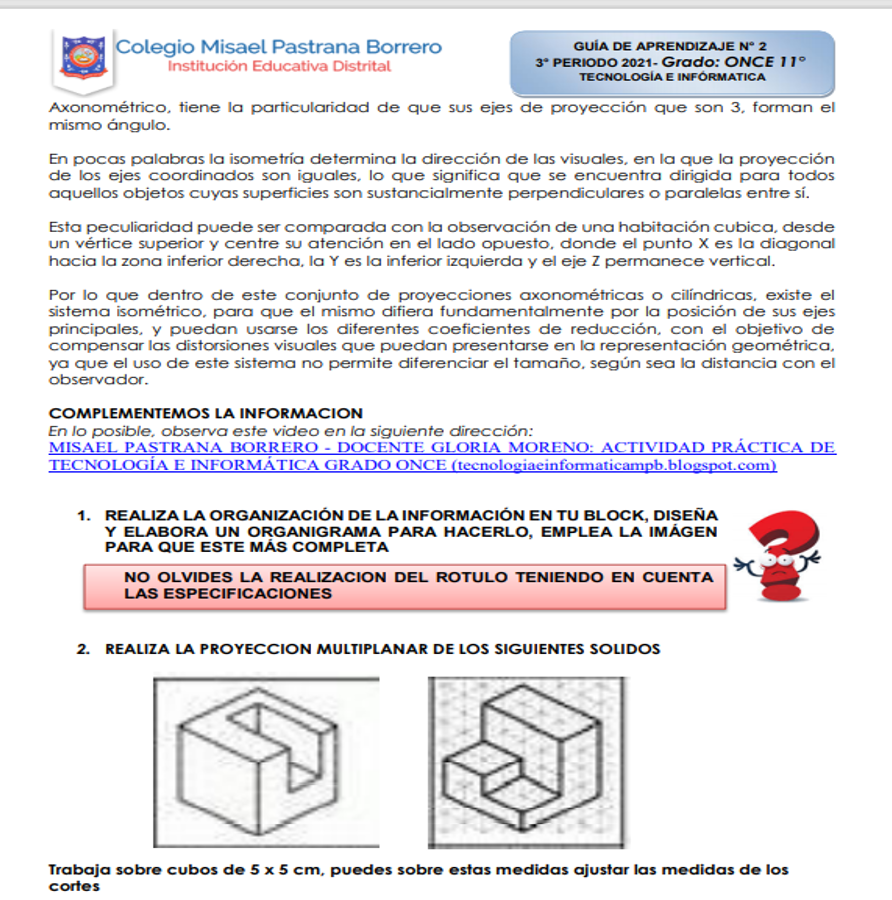 Colegio Misael Pastrana Borrero
Institución Educativa Distrital

GUÍA DE APRENDIZAJE N° 2
3° PERIODO 2021- Grado: ONCE 11°
TECNOLOGÍA E INFÓRMATICA

Axonométrico, tiene la particularidad de que sus ejes de proyección que son 3, forman el mismo ángulo.

En pocas palabras la isometría determina la dirección de las visuales, en la que la proyección de los ejes coordinados son iguales, lo que significa que se encuentra dirigida para todos aquellos objetos cuyas superficies son sustancialmente perpendiculares o paralelas entre sí.

Esta peculiaridad puede ser comparada con la observación de una habitación cubica, desde un vértice superior y centre su atención en el lado opuesto, donde el punto X es la diagonal hacia la zona inferior derecha, la Y es la inferior izquierda y el eje Z permanece vertical.

Por lo que dentro de este conjunto de proyecciones axonométricas o cilíndricas, existe el sistema isométrico, para que el mismo difiera fundamentalmente por la posición de sus ejes principales, y puedan usarse los diferentes coeficientes de reducción, con el objetivo de compensar las distorsiones visuales que puedan presentarse en la representación geométrica, ya que el uso de este sistema no permite diferenciar el tamaño, según sea la distancia con el observador.

COMPLEMENTEMOS LA INFORMACION
En lo posible, observa este video en la siguiente dirección:
MISAEL PASTRANA BORRERO - DOCENTE GLORIA MORENO: ACTIVIDAD PRÁCTICA DE TECNOLOGÍA E INFORMÁTICA GRADO ONCE (tecnologiaeinformaticampb.blogspot.com)

1. REALIZA LA ORGANIZACIÓN DE LA INFORMACIÓN EN TU BLOCK, DISEÑA Y ELABORA UN ORGANIGRAMA PARA HACERLO, EMPLEA LA IMÁGEN PARA QUE ESTE MÁS COMPLETA

NO OLVIDES LA REALIZACION DEL ROTULO TENIENDO EN CUENTA LAS ESPECIFICACIONES

2. REALIZA LA PROYECCION MULTIPLANAR DE LOS SIGUIENTES SOLIDOS

Trabaja sobre cubos de 5 x 5 cm, puedes sobre estas medidas ajustar las medidas de los cortes