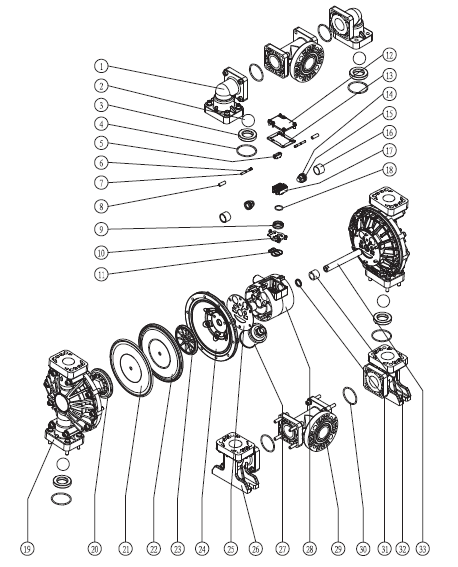 1
2
3
4
5
6
7
8
9
10
11
12
13
14
15
16
17
18
19
20
21
22
23
24
25
26
27
28
29
30
31
32
33