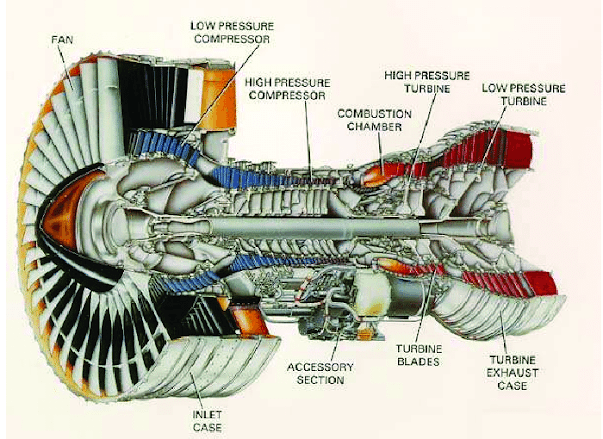 FAN

LOW PRESSURE COMPRESSOR

HIGH PRESSURE COMPRESSOR

HIGH PRESSURE TURBINE

LOW PRESSURE TURBINE

COMBUSTION CHAMBER

ACCESSORY SECTION

TURBINE BLADES

TURBINE EXHAUST CASE

INLET CASE