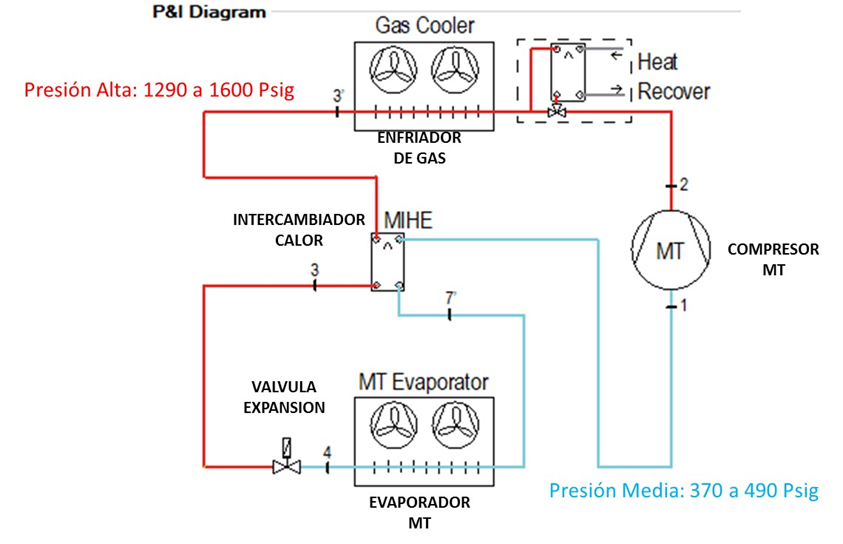 P&I Diagram

Gas Cooler

Heat Recover

Presión Alta: 1290 a 1600 Psig

3'

ENFRIADOR DE GAS

2

INTERCAMBIADOR CALOR

MIHE

MT

COMPRESOR MT

3

7'

1

VALVULA EXPANSION

MT Evaporator

4

EVAPORADOR MT

Presión Media: 370 a 490 Psig