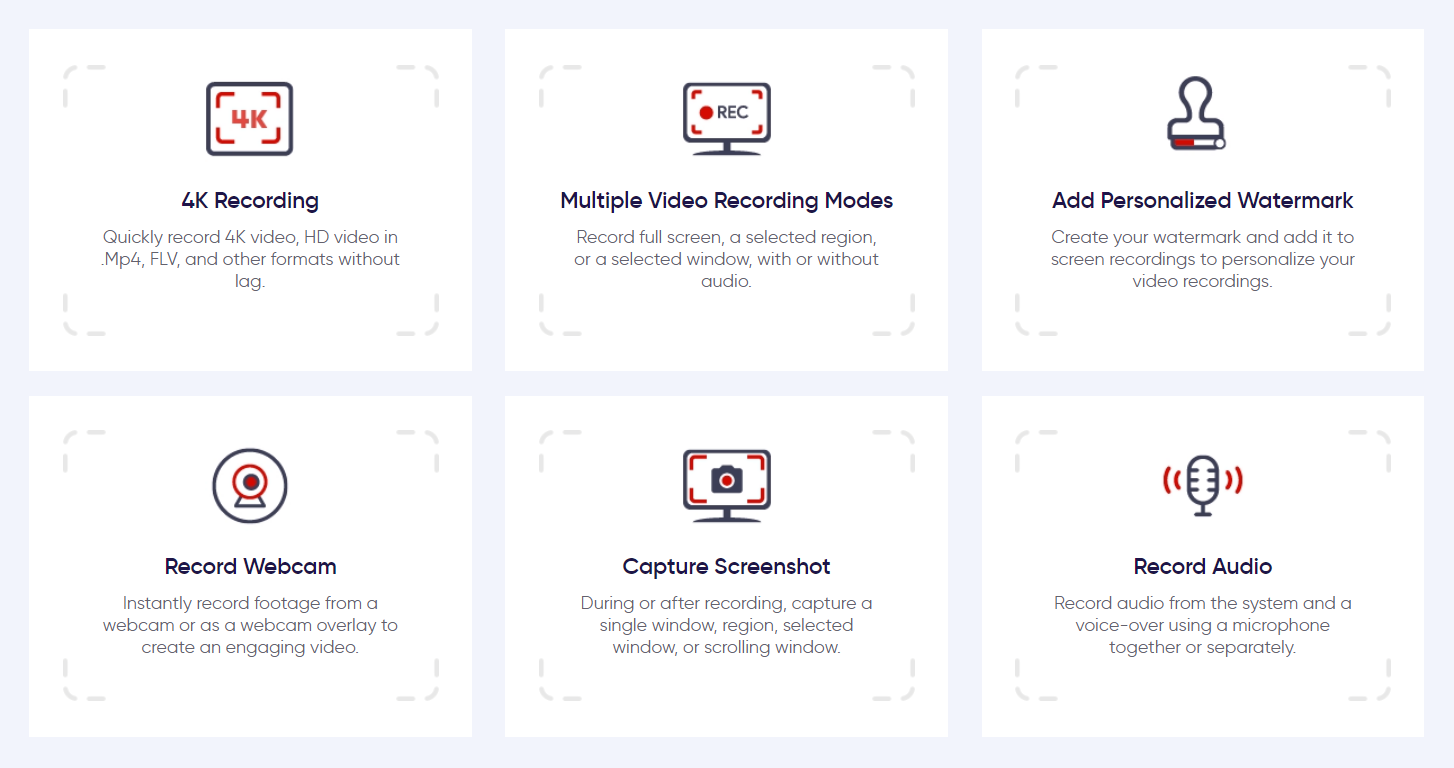 4K

4K Recording

Quickly record 4K video, HD video in .Mp4, FLV, and other formats without lag.

REC

Multiple Video Recording Modes

Record full screen, a selected region, or a selected window, with or without audio.

Add Personalized Watermark

Create your watermark and add it to screen recordings to personalize your video recordings.

Record Webcam

Instantly record footage from a webcam or as a webcam overlay to create an engaging video.

Capture Screenshot

During or after recording, capture a single window, region, selected window, or scrolling window.

Record Audio

Record audio from the system and a voice-over using a microphone together or separately.