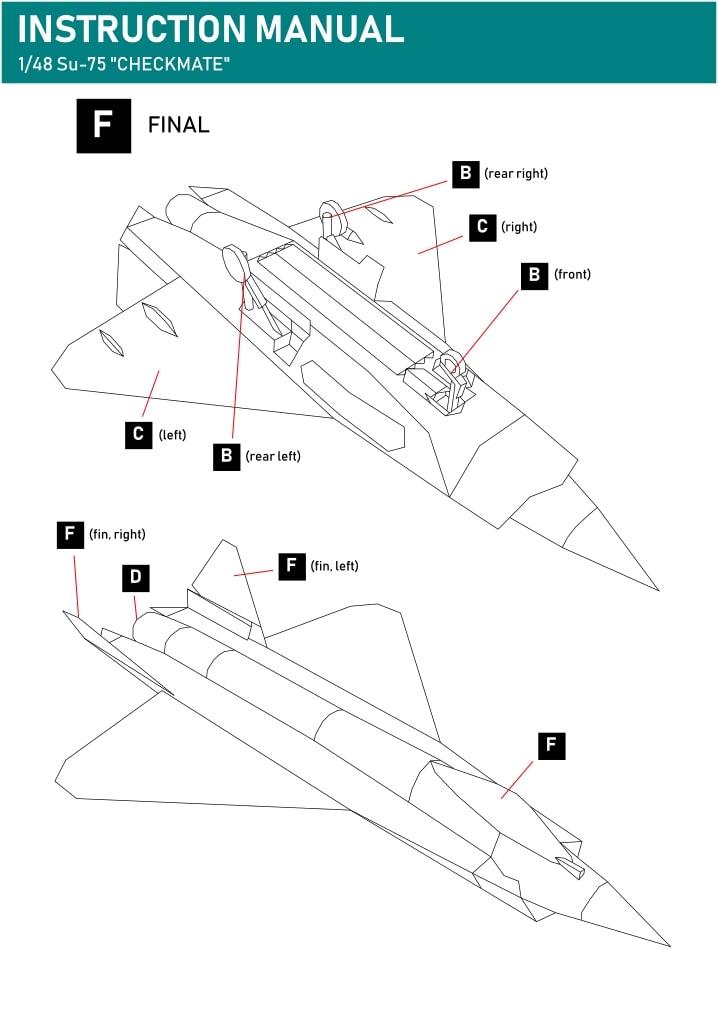 INSTRUCTION MANUAL
1/48 Su-75 "CHECKMATE"

F FINAL

B (rear right)
C (right)
B (front)
C (left)
B (rear left)

F (fin, right)
D
F (fin, left)
F