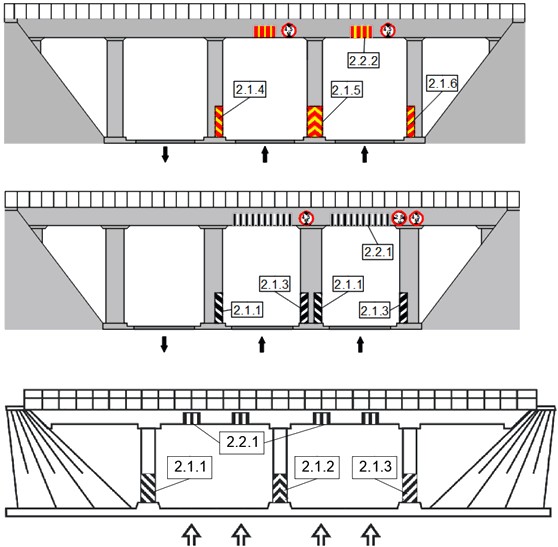 2.2.2
2.1.4
2.1.5
2.1.6

2.2.1
2.1.3
2.1.1
2.1.1
2.1.3

2.2.1
2.1.1
2.1.2
2.1.3