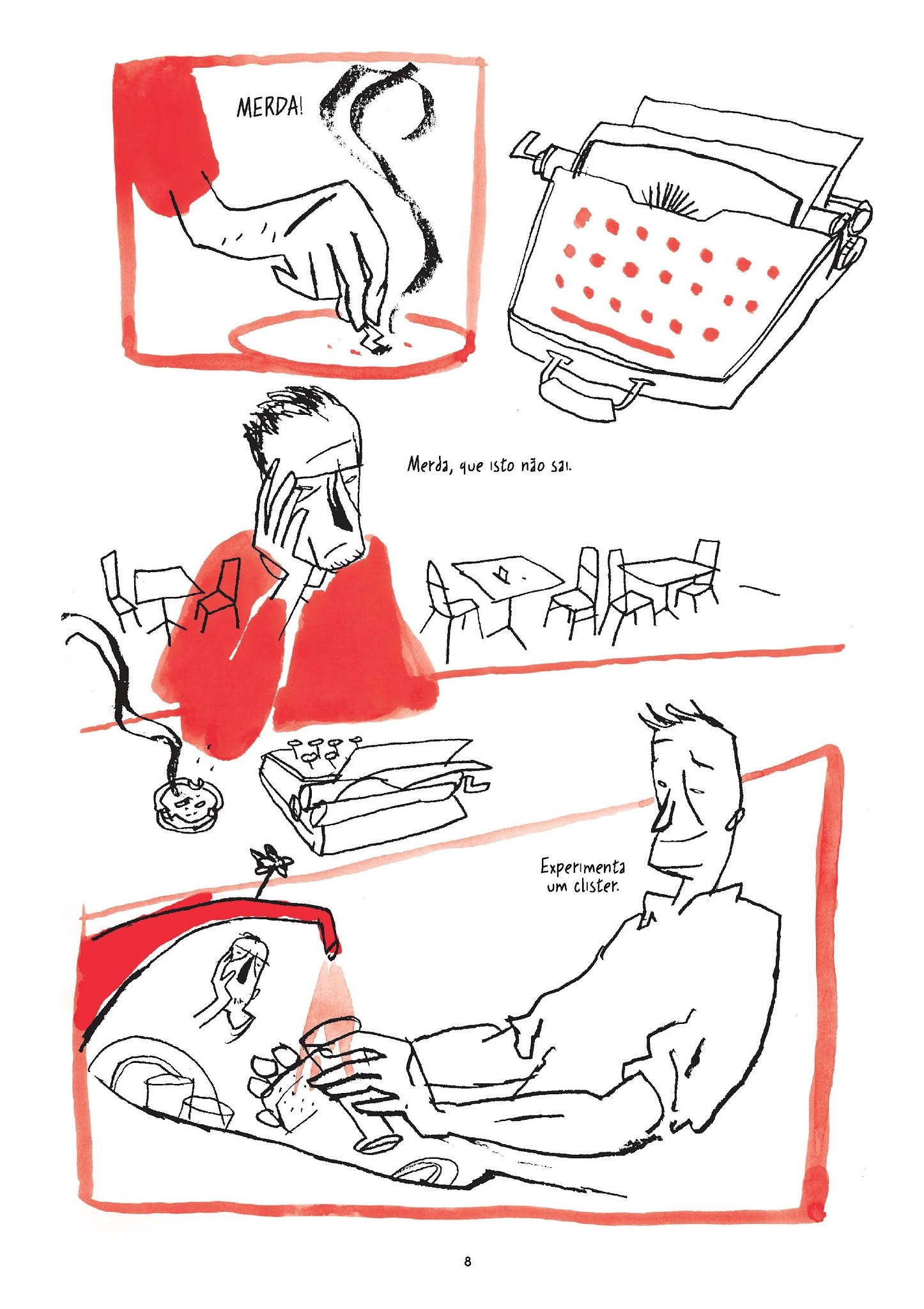 MERDA!

Merda, que isto não sai.

Experimenta um clister.

8