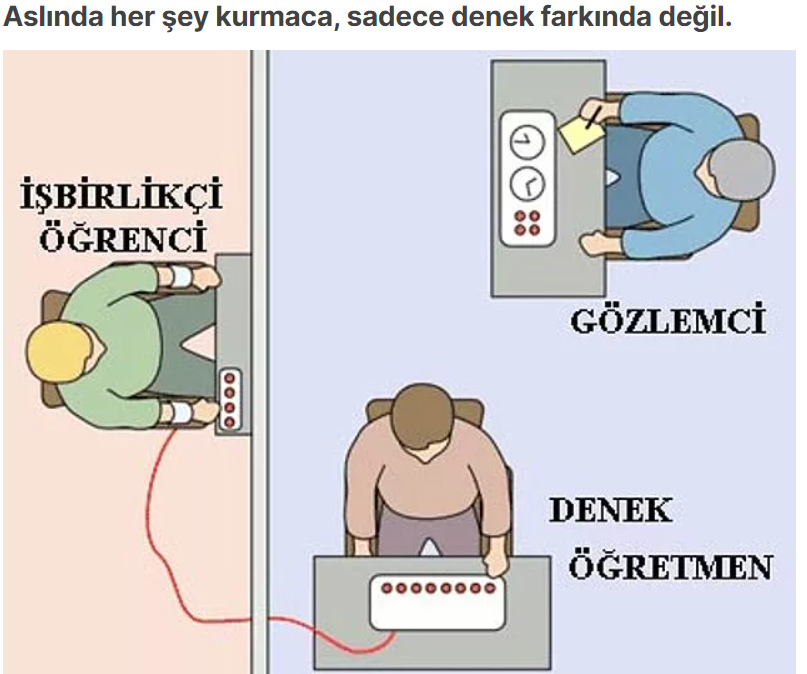 Aslında her şey kurmaca, sadece denek farkında değil.

İŞBİRLİKÇİ ÖĞRENCİ

GÖZLEMCİ

DENEK ÖĞRETMEN