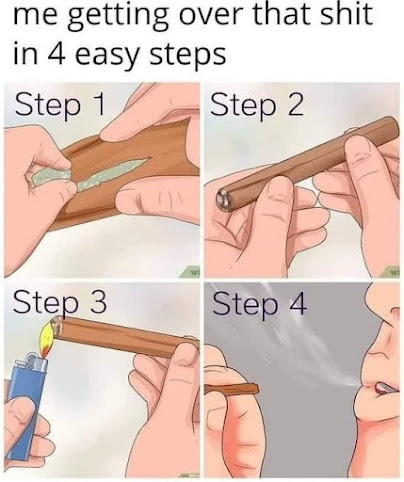 me getting over that shit in 4 easy steps

Step 1

Step 2

Step 3

Step 4