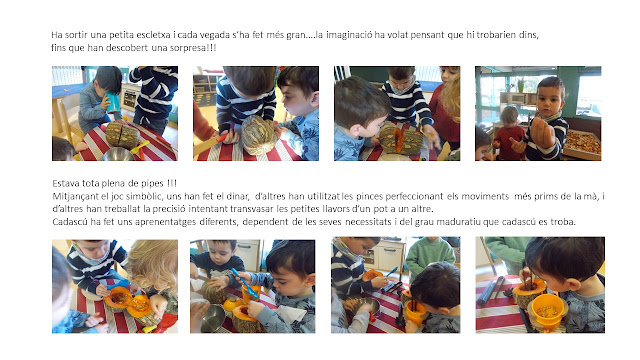 Ha sortir una petita escletxa i cada vegada s'ha fet més gran....la imaginació ha volat pensant que hi trobarien dins, fins que han descobert una sorpresa!!!

Estava tota plena de pipes !!!
Mitjançant el joc simbòlic, uns han fet el dinar, d'altres han utilitzat les pinces perfeccionant els moviments més prims de la mà, i d'altres han treballat la precisió intentant transvasar les petites llavors d'un pot a un altre.
Cadascú ha fet uns aprenentatges diferents, dependent de les seves necessitats i del grau maduratiu que cadascú es troba.