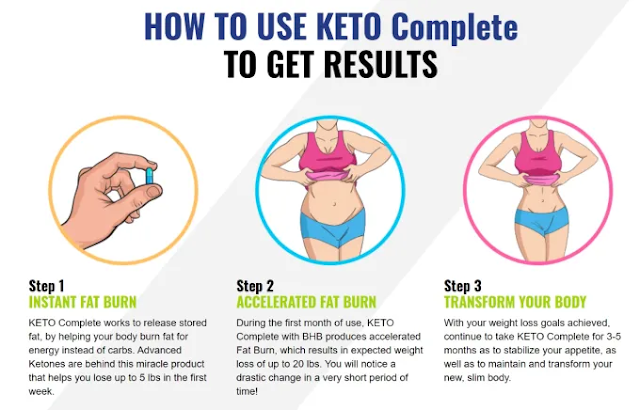 HOW TO USE KETO Complete
TO GET RESULTS

Step 1
INSTANT FAT BURN
KETO Complete works to release stored fat, by helping your body burn fat for energy instead of carbs. Advanced Ketones are behind this miracle product that helps you lose up to 5 lbs in the first week.

Step 2
ACCELERATED FAT BURN
During the first month of use, KETO Complete with BHB produces accelerated Fat Burn, which results in expected weight loss of up to 20 lbs. You will notice a drastic change in a very short period of time!

Step 3
TRANSFORM YOUR BODY
With your weight loss goals achieved, continue to take KETO Complete for 3-5 months as to stabilize your appetite, as well as to maintain and transform your new, slim body.