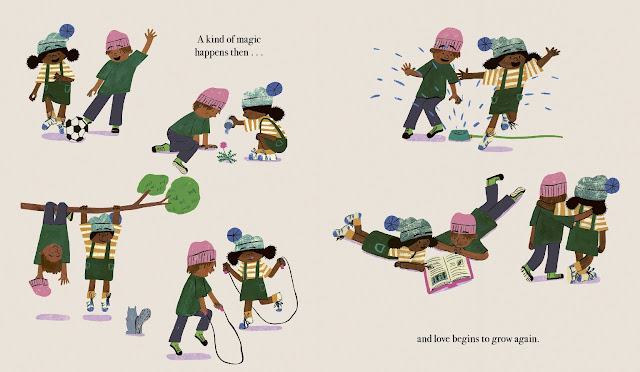 A kind of magic happens then . . .

and love begins to grow again.