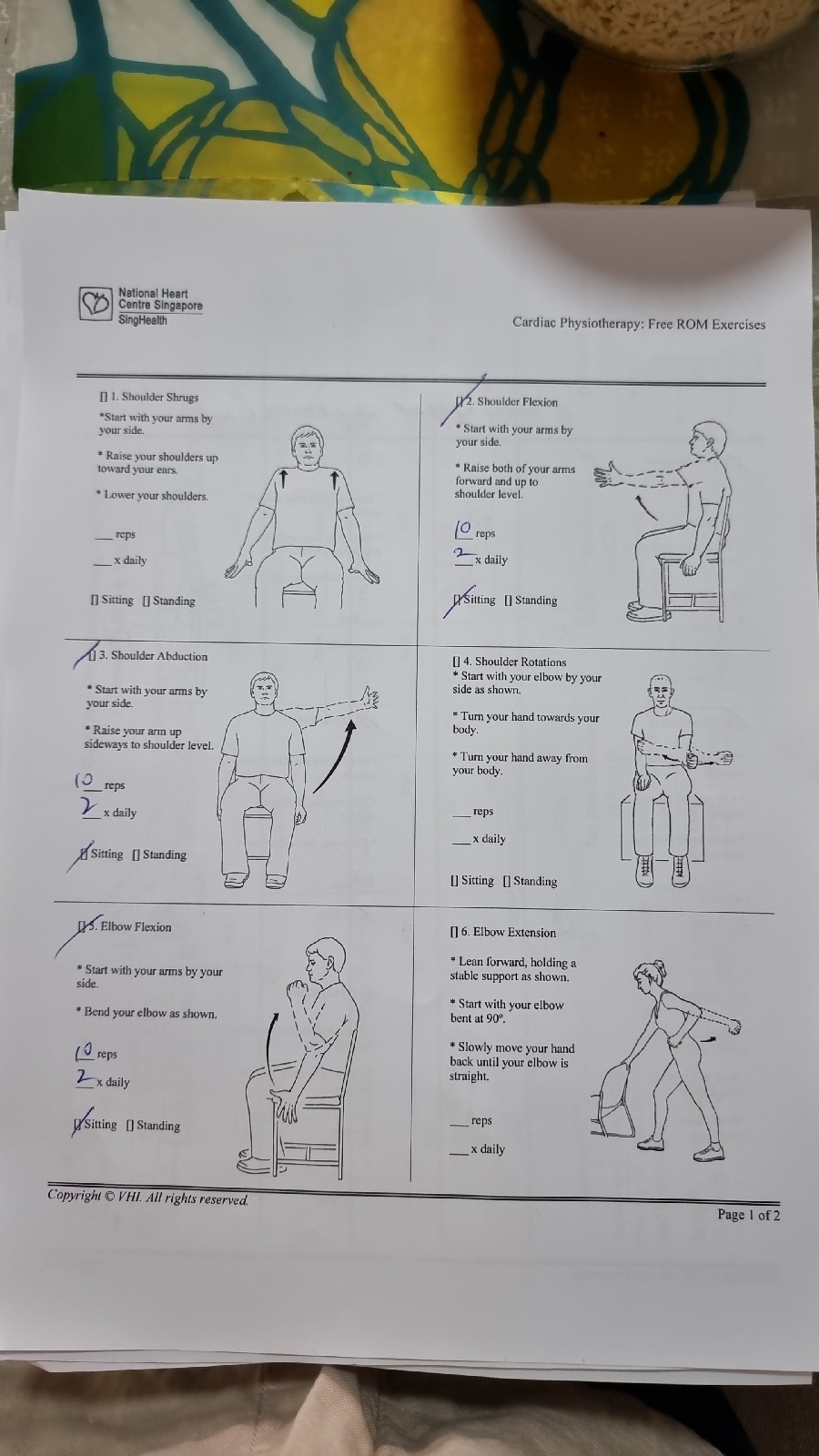 National Heart Centre Singapore
SingHealth

Cardiac Physiotherapy: Free ROM Exercises

[] 1. Shoulder Shrugs

*Start with your arms by your side.

* Raise your shoulders up toward your ears.

* Lower your shoulders.

___ reps

___ x daily

[] Sitting [] Standing

[] 2. Shoulder Flexion

* Start with your arms by your side.

* Raise both of your arms forward and up to shoulder level.

10 reps

2 x daily

[] Sitting [] Standing

[] 3. Shoulder Abduction

* Start with your arms by your side.

* Raise your arm up sideways to shoulder level.

10 reps

2 x daily

[] Sitting [] Standing

[] 4. Shoulder Rotations

* Start with your elbow by your side as shown.

* Turn your hand towards your body.

* Turn your hand away from your body.

___ reps

___ x daily

[] Sitting [] Standing

[] 5. Elbow Flexion

* Start with your arms by your side.

* Bend your elbow as shown.

10 reps

2 x daily

[] Sitting [] Standing

[] 6. Elbow Extension

* Lean forward, holding a stable support as shown.

* Start with your elbow bent at 90°.

* Slowly move your hand back until your elbow is straight.

___ reps

___ x daily

Copyright © VHI. All rights reserved.

Page 1 of 2