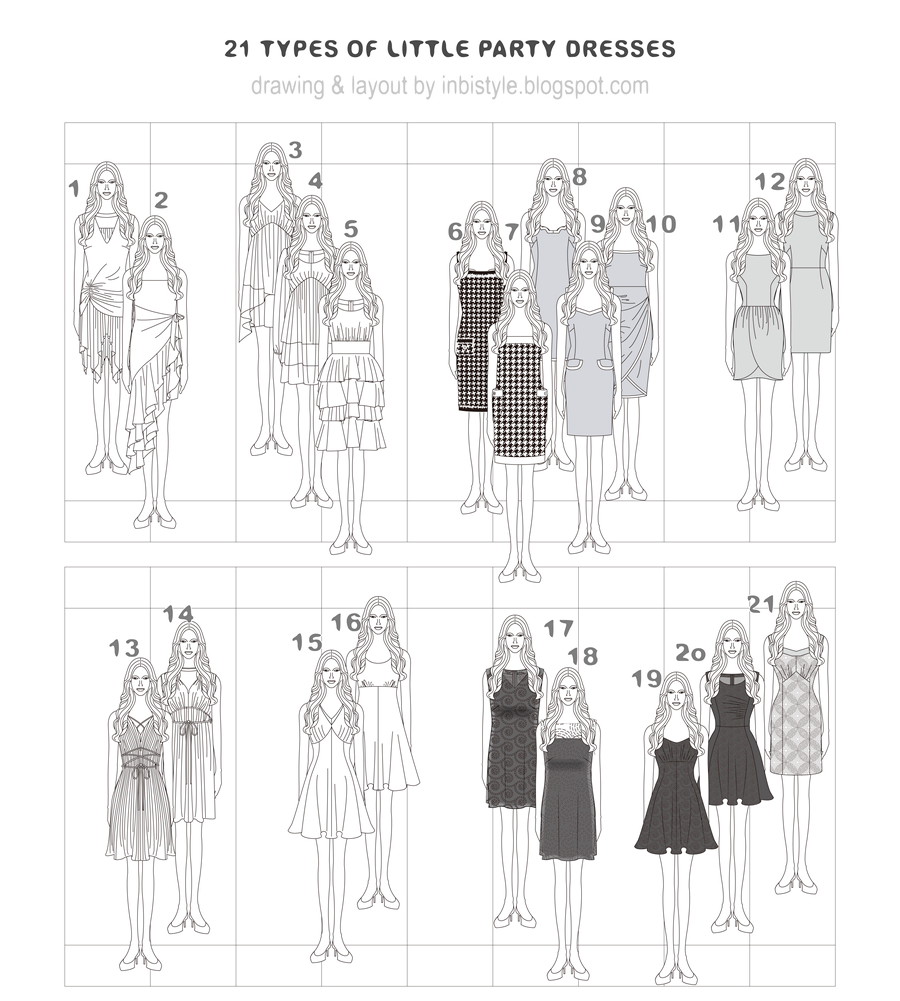 21 TYPES OF LITTLE PARTY DRESSES

drawing & layout by inbistyle.blogspot.com

1
2
3
4
5
6
7
8
9
10
11
12
13
14
15
16
17
18
19
2o
21