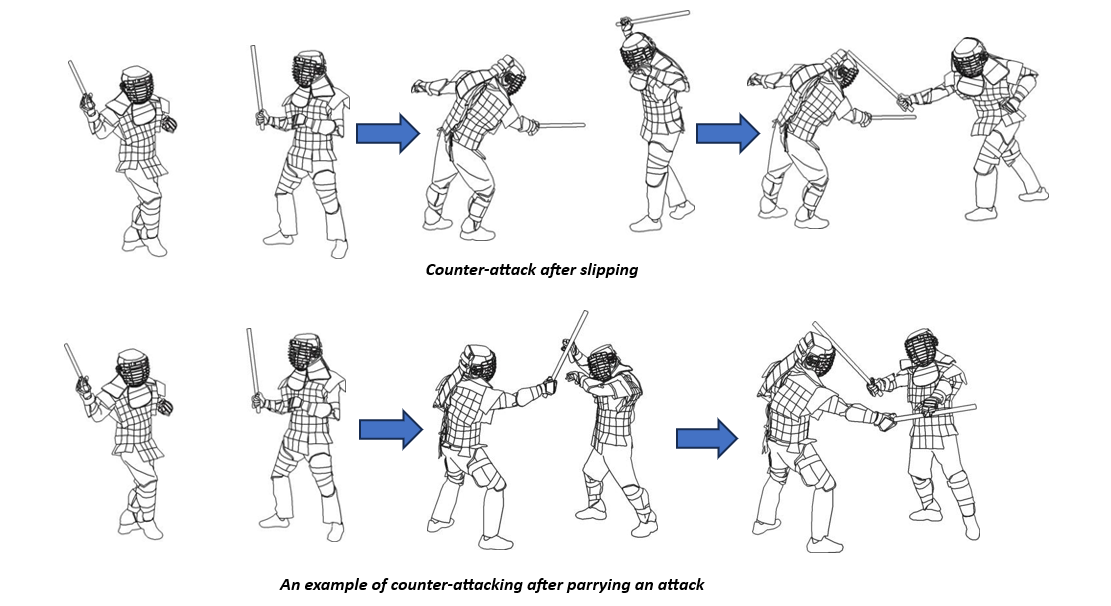 Counter-attack after slipping

An example of counter-attacking after parrying an attack