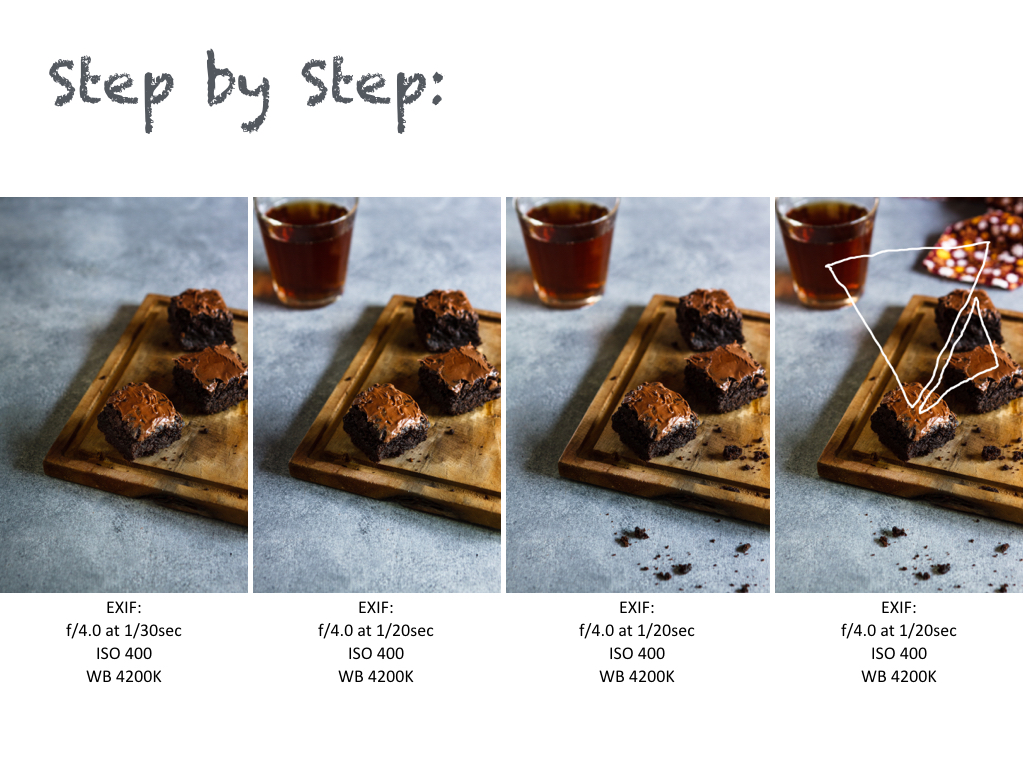 Step by Step:

EXIF:
f/4.0 at 1/30sec
ISO 400
WB 4200K

EXIF:
f/4.0 at 1/20sec
ISO 400
WB 4200K

EXIF:
f/4.0 at 1/20sec
ISO 400
WB 4200K

EXIF:
f/4.0 at 1/20sec
ISO 400
WB 4200K