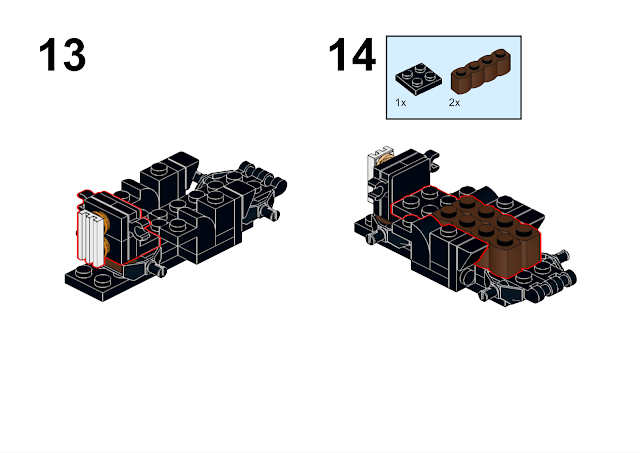 13

14

1x

2x