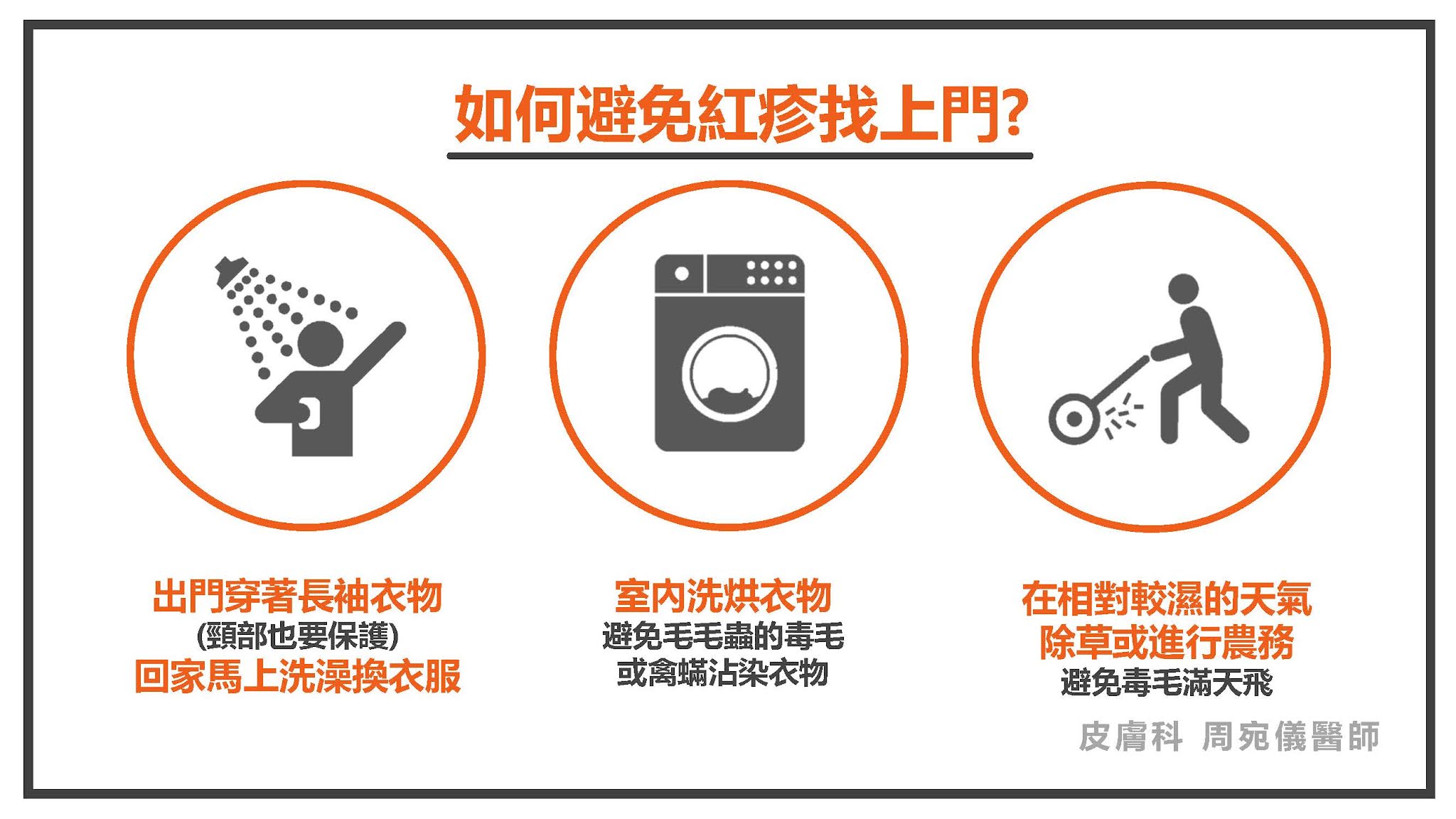 如何避免紅疹找上門?

出門穿著長袖衣物
(頸部也要保護)
回家馬上洗澡換衣服

室內洗烘衣物
避免毛毛蟲的毒毛
或禽蟎沾染衣物

在相對較濕的天氣
除草或進行農務
避免毒毛滿天飛

皮膚科 周宛儀醫師