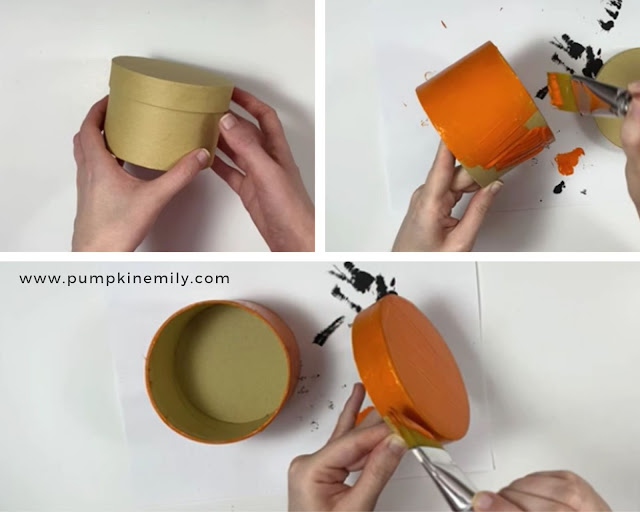 www.pumpkinemily.com