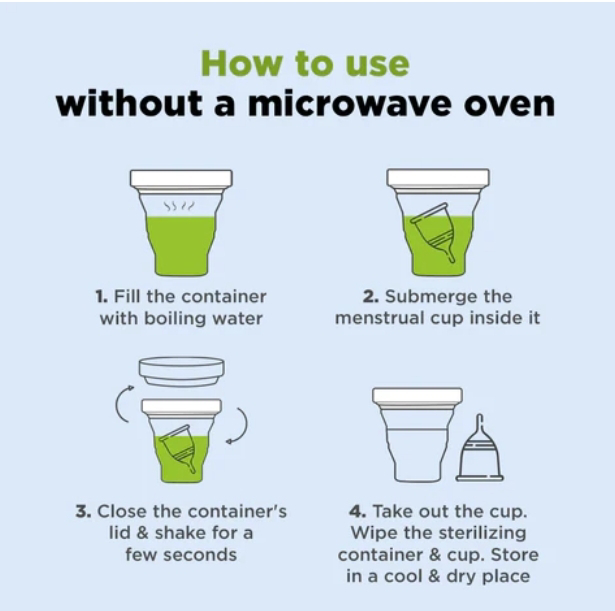 How to use
without a microwave oven

1. Fill the container with boiling water

2. Submerge the menstrual cup inside it

3. Close the container's lid & shake for a few seconds

4. Take out the cup. Wipe the sterilizing container & cup. Store in a cool & dry place