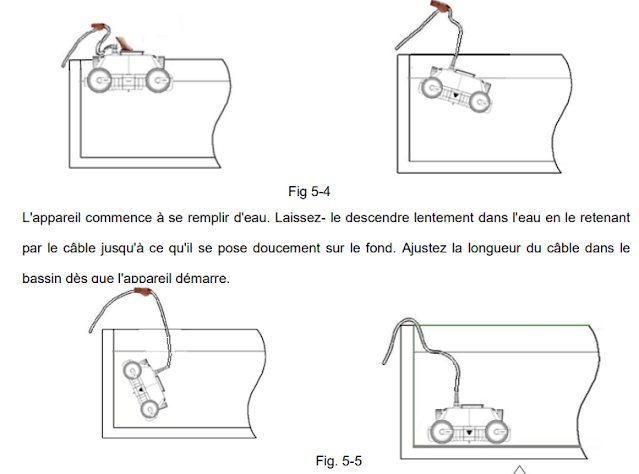 Fig 5-4

L'appareil commence à se remplir d'eau. Laissez- le descendre lentement dans l'eau en le retenant par le câble jusqu'à ce qu'il se pose doucement sur le fond. Ajustez la longueur du câble dans le bassin dès que l'appareil démarre.

Fig. 5-5