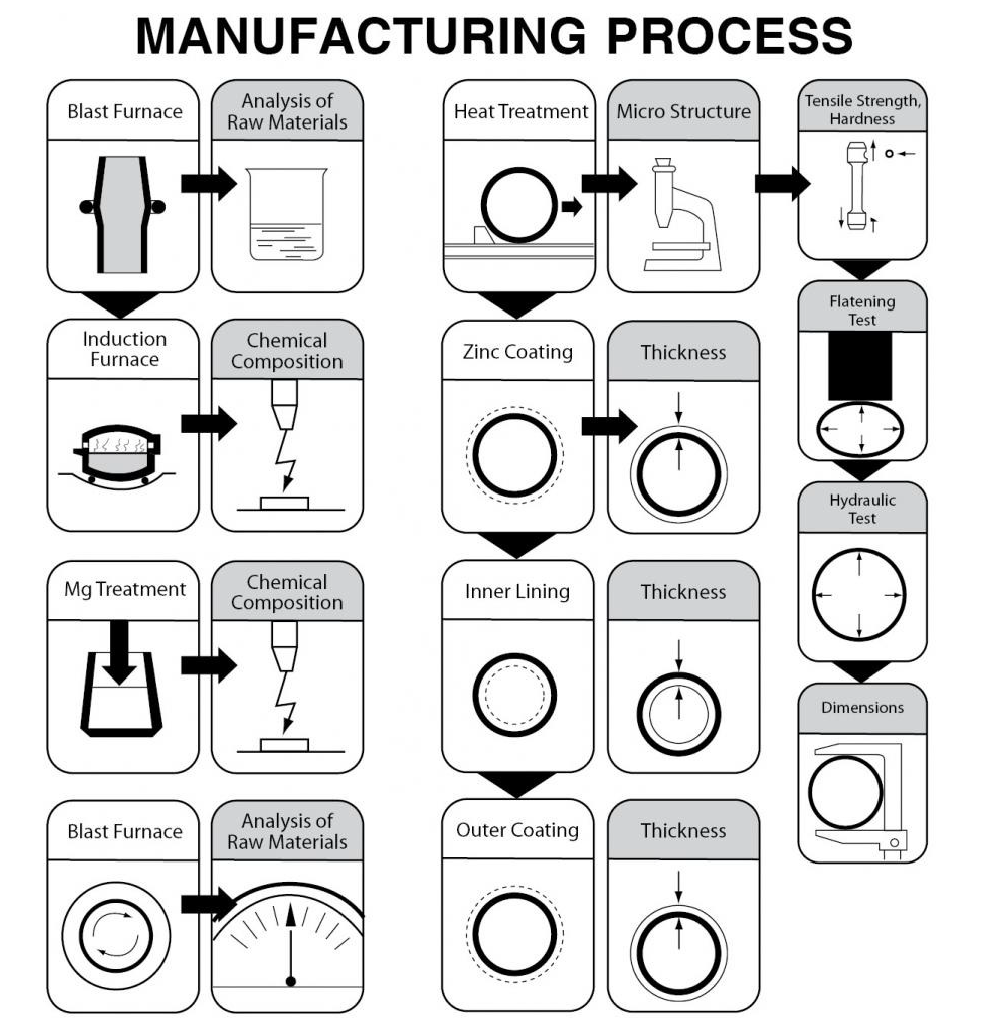 MANUFACTURING PROCESS

Blast Furnace

Analysis of Raw Materials

Induction Furnace

Chemical Composition

Mg Treatment

Chemical Composition

Blast Furnace

Analysis of Raw Materials

Heat Treatment

Micro Structure

Zinc Coating

Thickness

Inner Lining

Thickness

Outer Coating

Thickness

Tensile Strength, Hardness

Flatening Test

Hydraulic Test

Dimensions