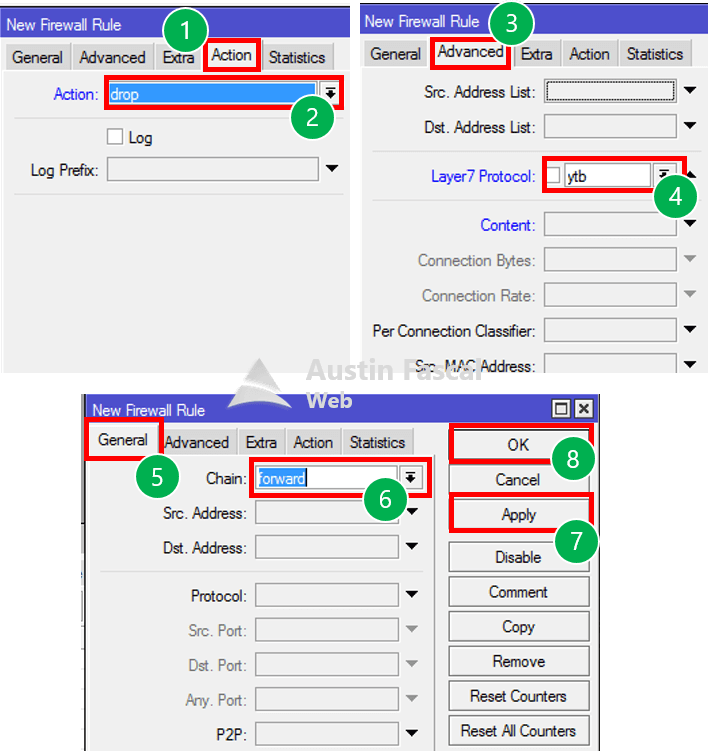 New Firewall Rule

1

General Advanced Extra Action Statistics

Action: drop

2

Log

Log Prefix:

New Firewall Rule

3

General Advanced Extra Action Statistics

Src. Address List:

Dst. Address List:

Layer7 Protocol: ytb

4

Content:

Connection Bytes:

Connection Rate:

Per Connection Classifier:

Src. MAC Address:

Austin Pascal Web

New Firewall Rule

General Advanced Extra Action Statistics

5

Chain: forward

6

Src. Address:

Dst. Address:

Protocol:

Src. Port:

Dst. Port:

Any. Port:

P2P:

OK

8

Cancel

Apply

7

Disable

Comment

Copy

Remove

Reset Counters

Reset All Counters