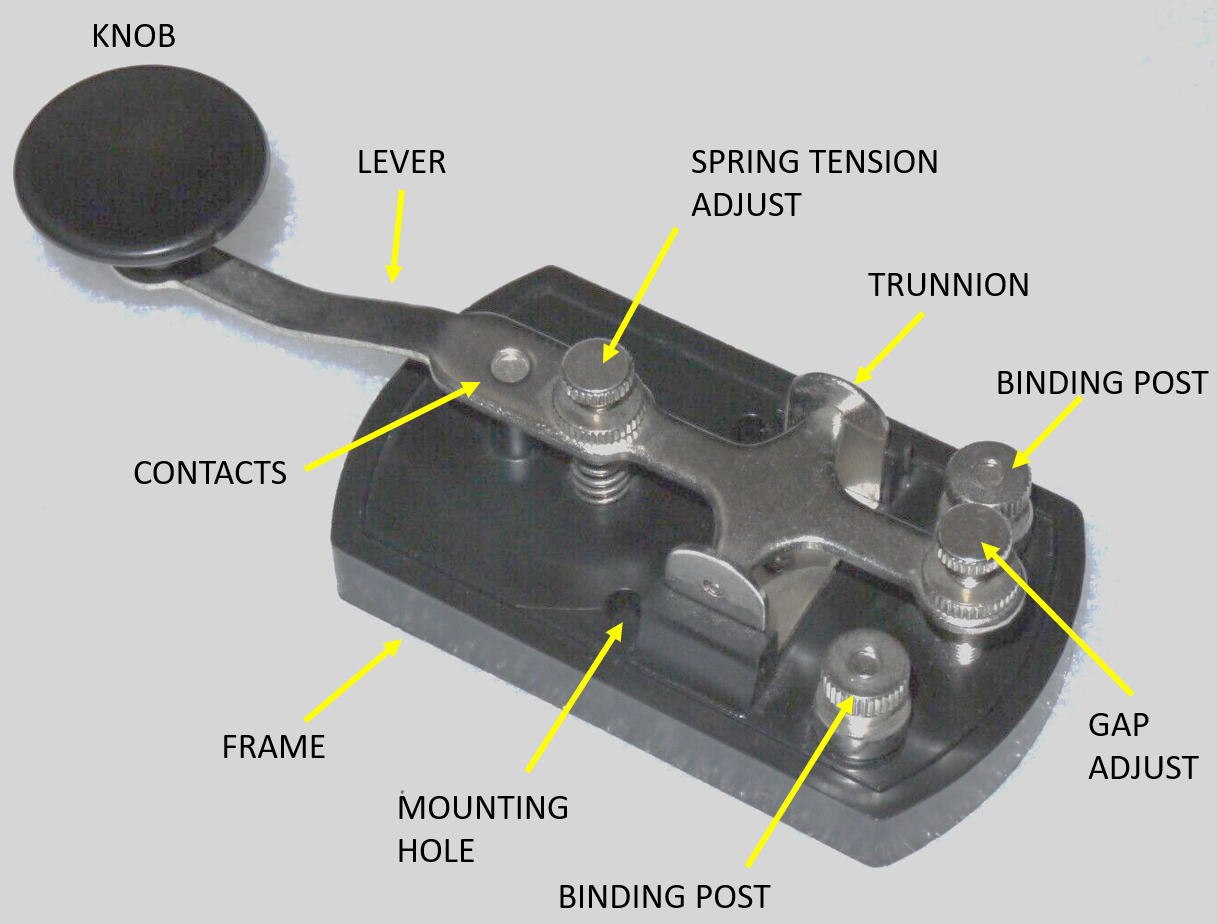 KNOB

LEVER

SPRING TENSION ADJUST

TRUNNION

BINDING POST

CONTACTS

GAP ADJUST

FRAME

MOUNTING HOLE

BINDING POST