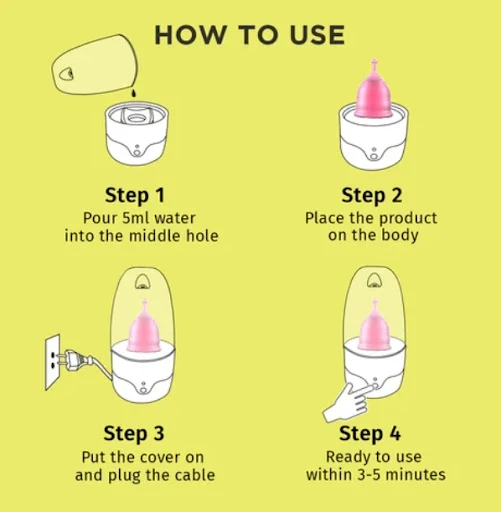 HOW TO USE

Step 1
Pour 5ml water into the middle hole

Step 2
Place the product on the body

Step 3
Put the cover on and plug the cable

Step 4
Ready to use within 3-5 minutes