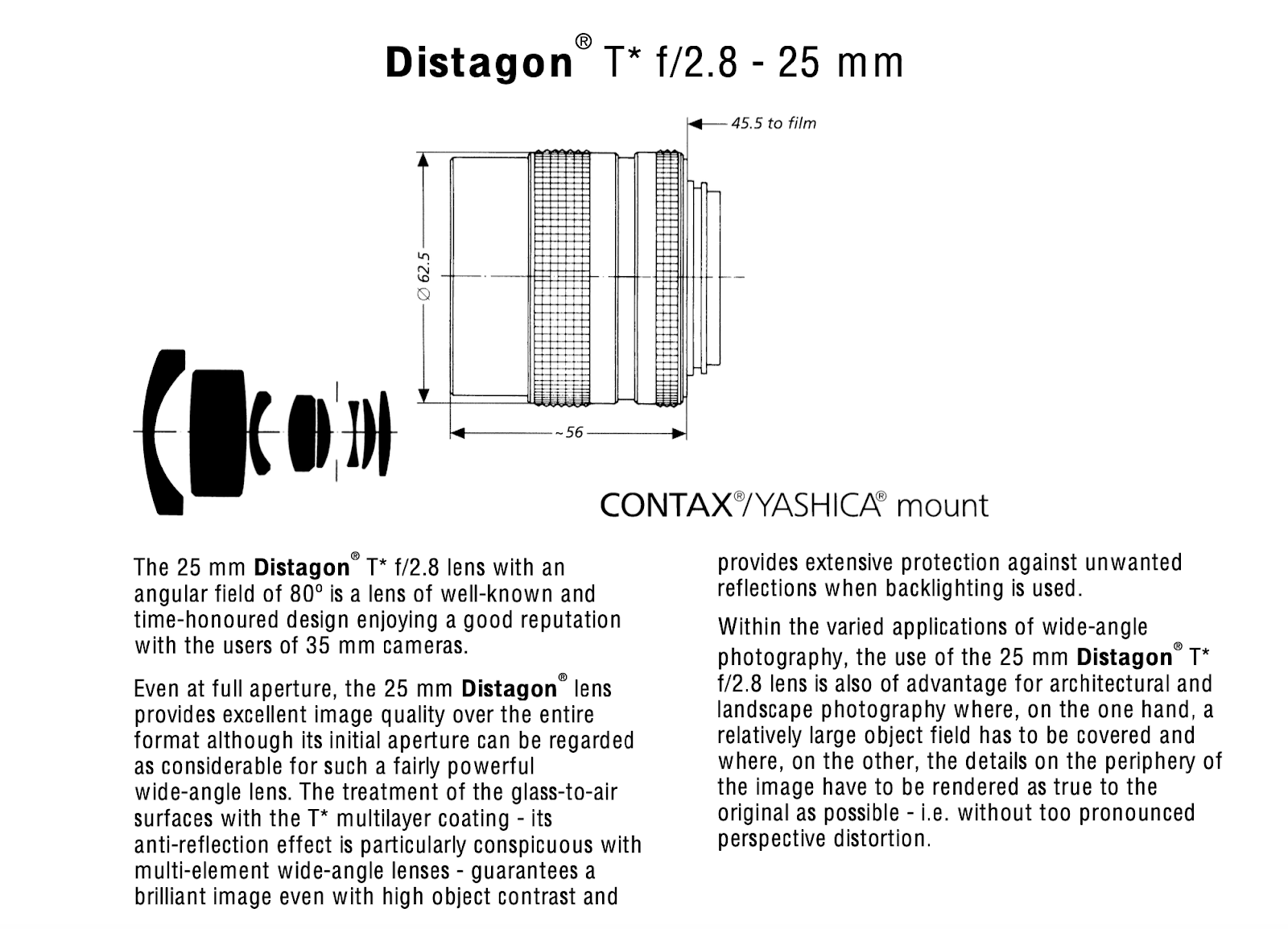 Distagon® T* f/2.8 - 25 mm

45.5 to film

∅ 62.5

~56

CONTAX®/YASHICA® mount

The 25 mm Distagon® T* f/2.8 lens with an angular field of 80° is a lens of well-known and time-honoured design enjoying a good reputation with the users of 35 mm cameras.

Even at full aperture, the 25 mm Distagon® lens provides excellent image quality over the entire format although its initial aperture can be regarded as considerable for such a fairly powerful wide-angle lens. The treatment of the glass-to-air surfaces with the T* multilayer coating - its anti-reflection effect is particularly conspicuous with multi-element wide-angle lenses - guarantees a brilliant image even with high object contrast and provides extensive protection against unwanted reflections when backlighting is used.

Within the varied applications of wide-angle photography, the use of the 25 mm Distagon® T* f/2.8 lens is also of advantage for architectural and landscape photography where, on the one hand, a relatively large object field has to be covered and where, on the other, the details on the periphery of the image have to be rendered as true to the original as possible - i.e. without too pronounced perspective distortion.