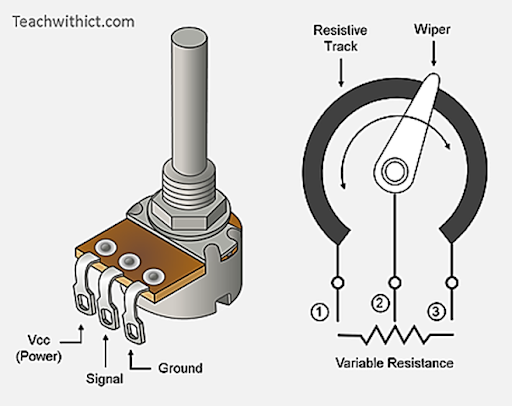 Teachwithict.com

Vcc (Power)

Signal

Ground

Resistive Track

Wiper

1

2

3

Variable Resistance